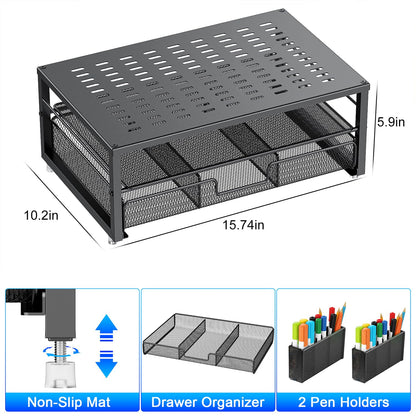 5.9in

10.2in

15.74in

Non-Slip Mat

Drawer Organizer

2 Pen Holders