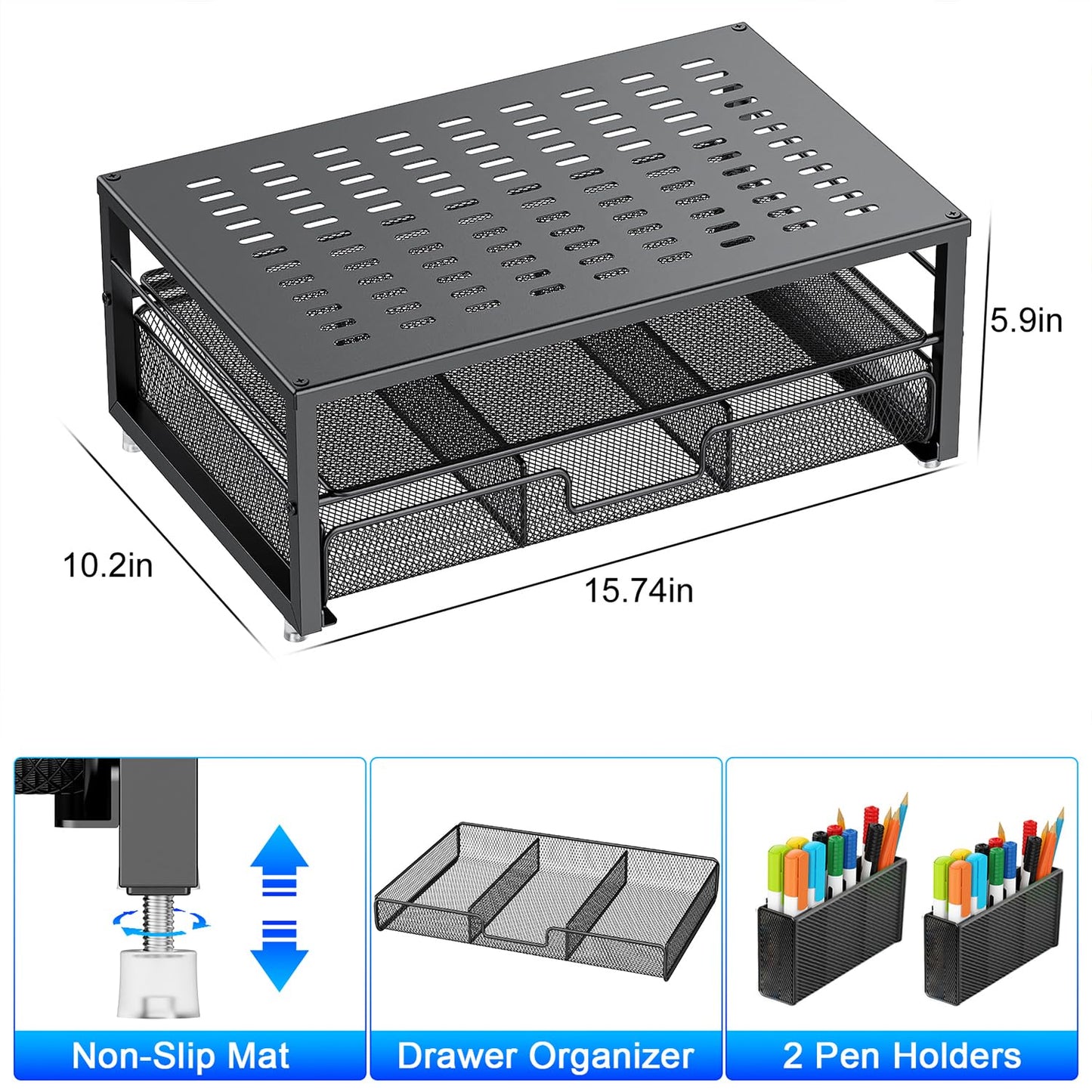 5.9in

10.2in

15.74in

Non-Slip Mat

Drawer Organizer

2 Pen Holders