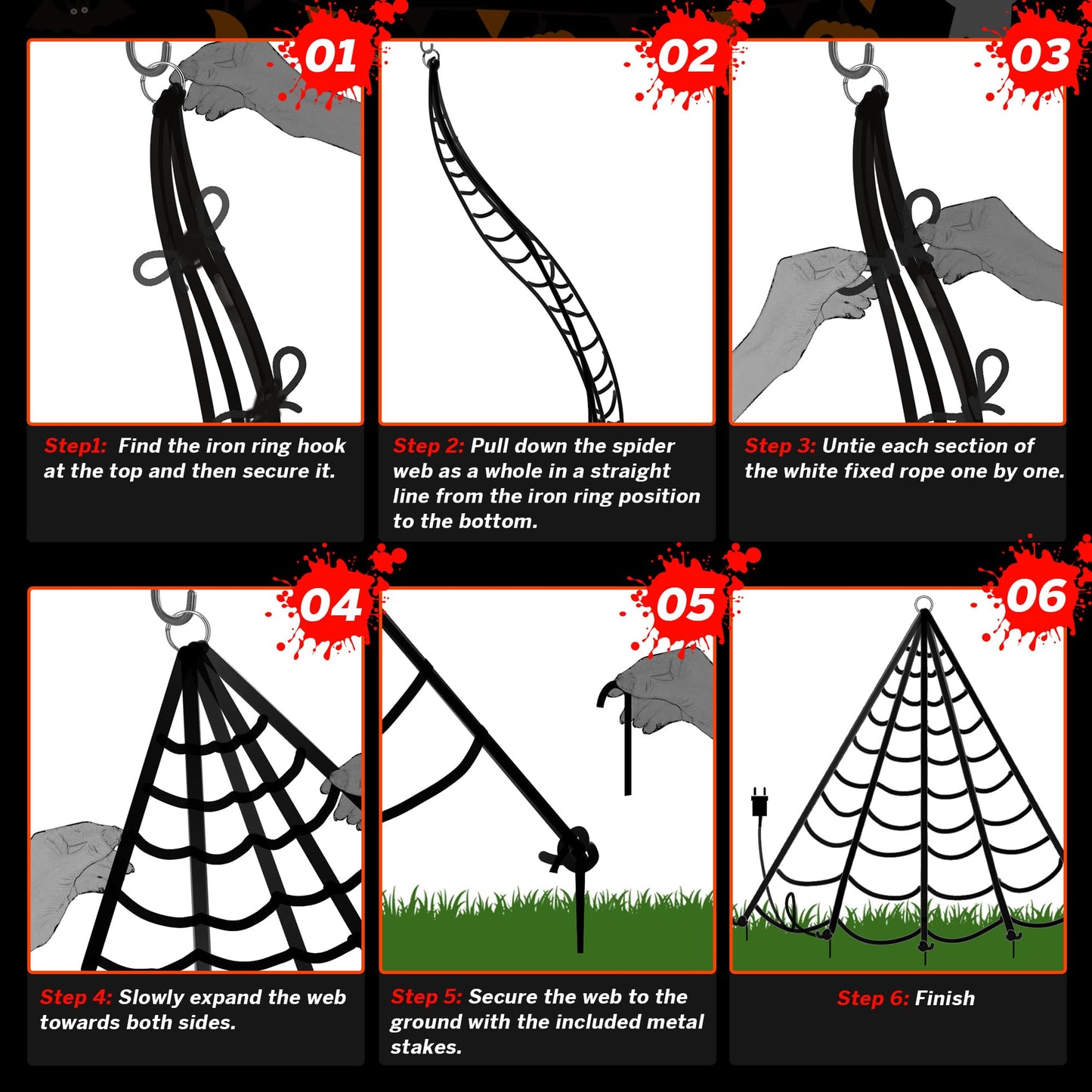 01

Step1: Find the iron ring hook at the top and then secure it.

02

Step 2: Pull down the spider web as a whole in a straight line from the iron ring position to the bottom.

03

Step 3: Untie each section of the white fixed rope one by one.

04

Step 4: Slowly expand the web towards both sides.

05

Step 5: Secure the web to the ground with the included metal stakes.

06

Step 6: Finish