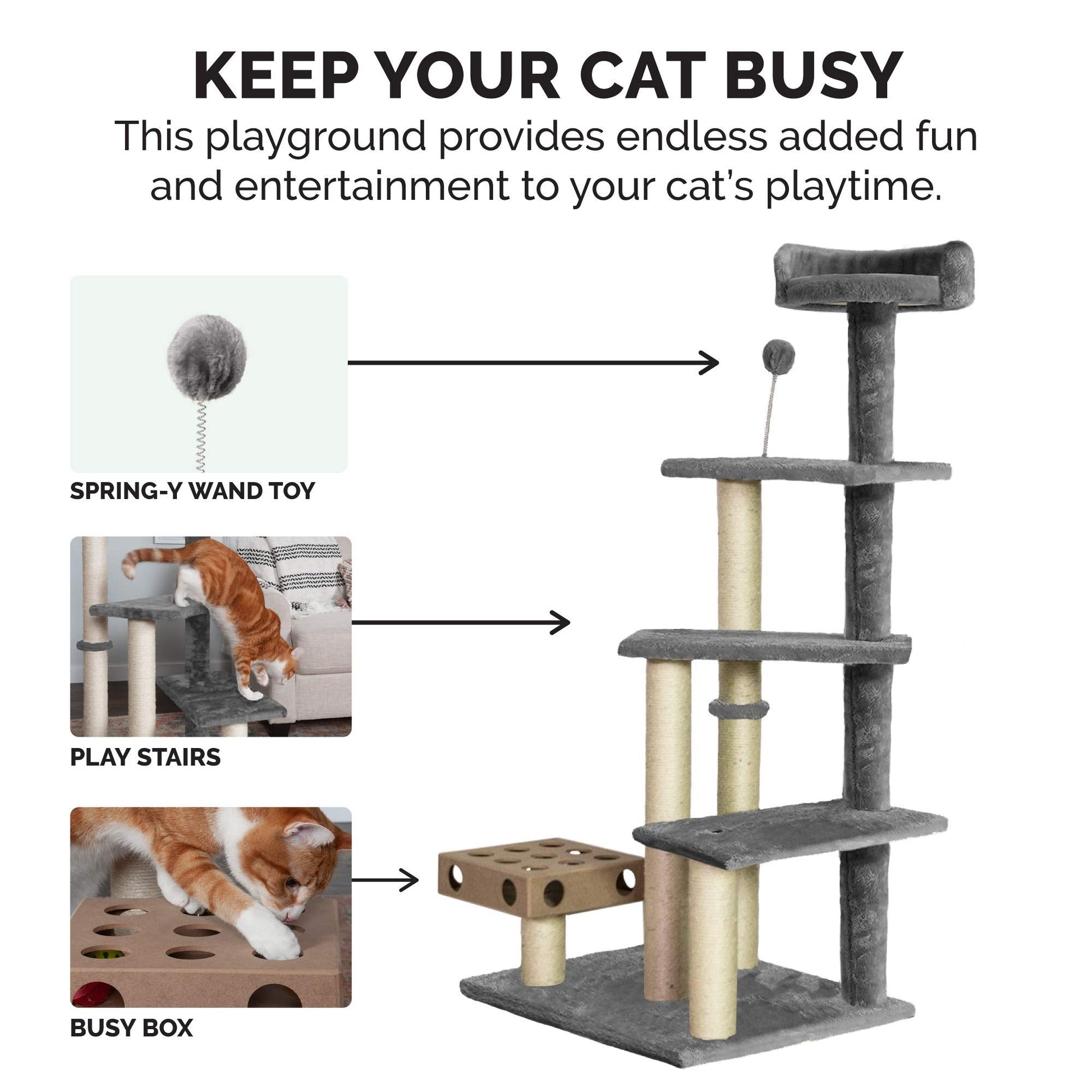 KEEP YOUR CAT BUSY

This playground provides endless added fun and entertainment to your cat's playtime.

SPRING-Y WAND TOY

PLAY STAIRS

BUSY BOX