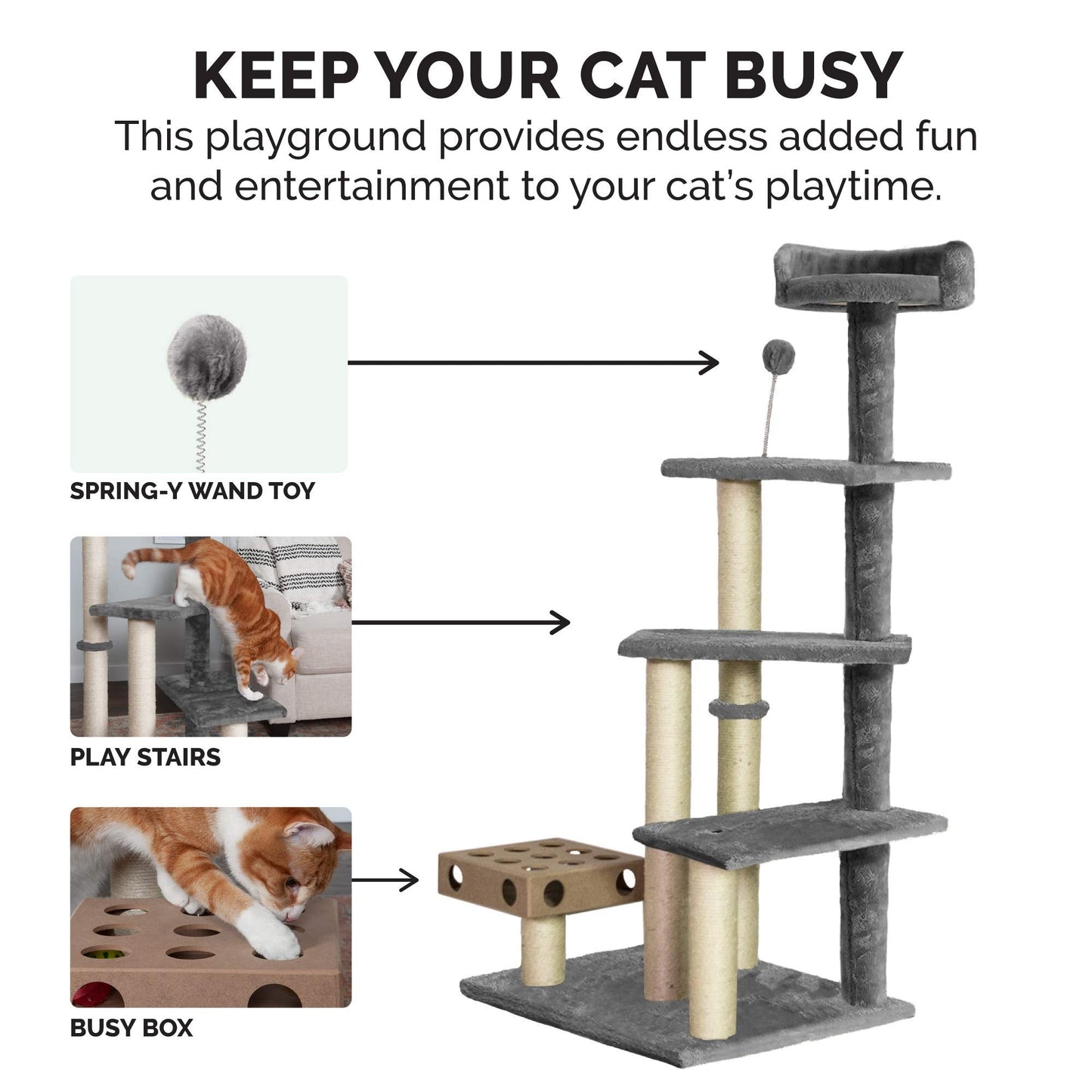 KEEP YOUR CAT BUSY
This playground provides endless added fun and entertainment to your cat's playtime.

SPRING-Y WAND TOY

PLAY STAIRS

BUSY BOX