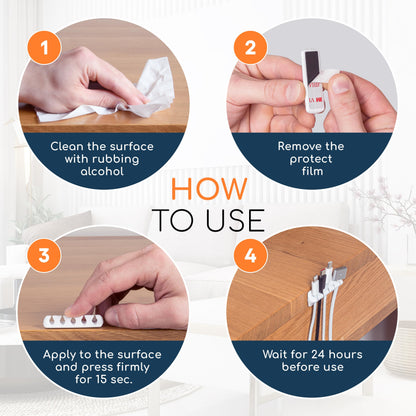 1

Clean the surface with rubbing alcohol

2

Remove the protect film

HOW TO USE

3

Apply to the surface and press firmly for 15 sec.

4

Wait for 24 hours before use