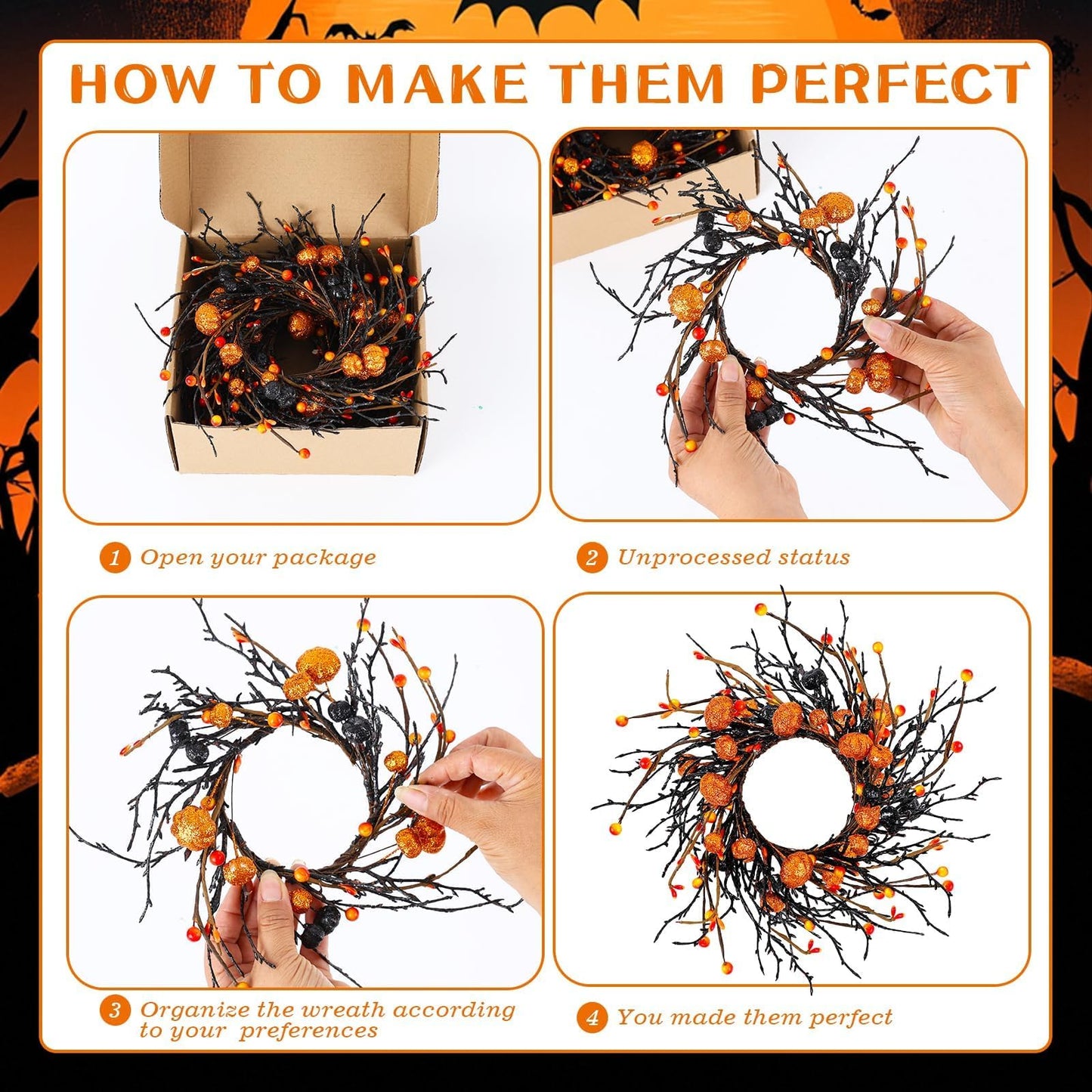 HOW TO MAKE THEM PERFECT

1 Open your package

2 Unprocessed status

3 Organize the wreath according to your preferences

4 You made them perfect