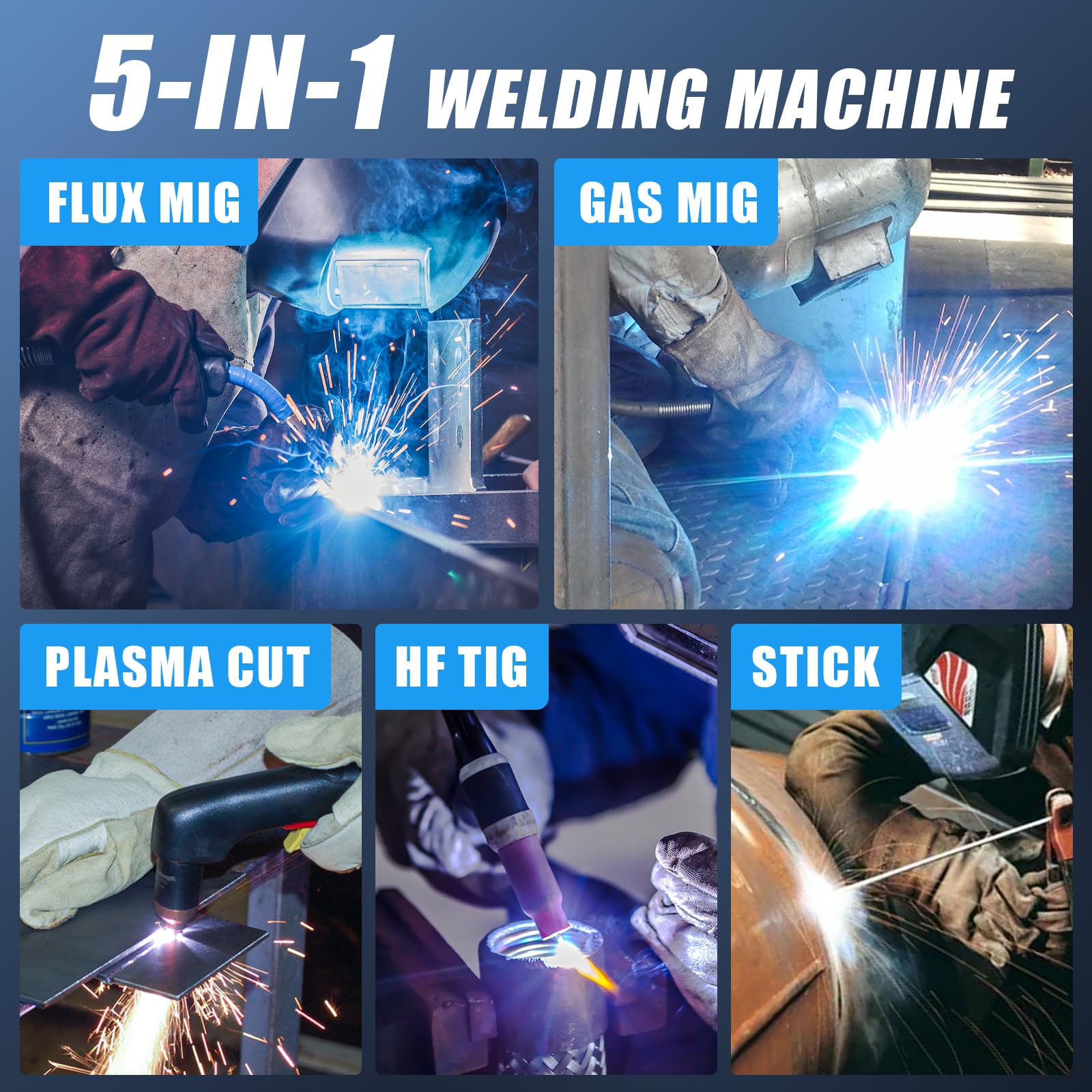 5-IN-1 WELDING MACHINE

FLUX MIG

GAS MIG

PLASMA CUT

HF TIG

STICK