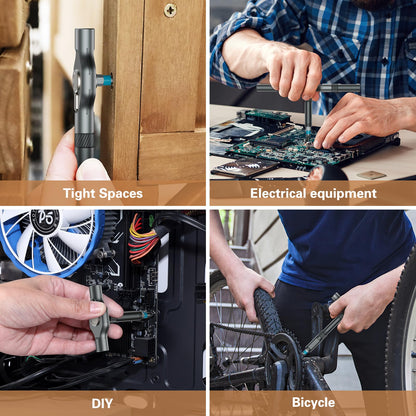 Tight Spaces

Electrical equipment

P5

DIY

Bicycle