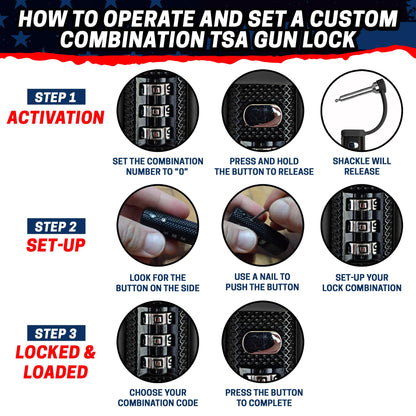 HOW TO OPERATE AND SET A CUSTOM COMBINATION TSA GUN LOCK

STEP 1
ACTIVATION

SET THE COMBINATION NUMBER TO "0"

PRESS AND HOLD THE BUTTON TO RELEASE

SHACKLE WILL RELEASE

STEP 2
SET-UP

LOOK FOR THE BUTTON ON THE SIDE

USE A NAIL TO PUSH THE BUTTON

SET-UP YOUR LOCK COMBINATION

STEP 3
LOCKED & LOADED

CHOOSE YOUR COMBINATION CODE

PRESS THE BUTTON TO COMPLETE