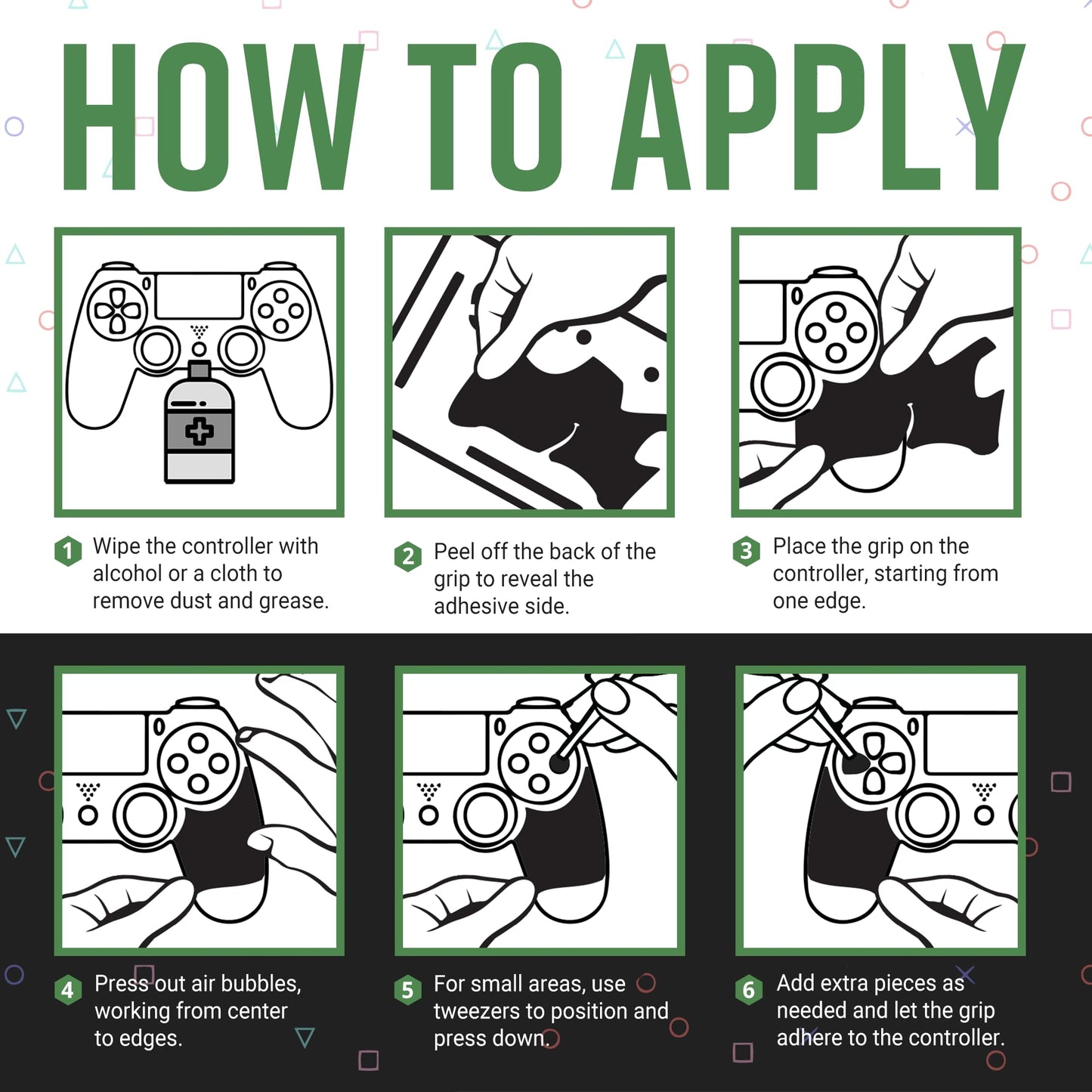 HOW TO APPLY

1 Wipe the controller with alcohol or a cloth to remove dust and grease.

2 Peel off the back of the grip to reveal the adhesive side.

3 Place the grip on the controller, starting from one edge.

4 Press out air bubbles, working from center to edges.

5 For small areas, use tweezers to position and press down.

6 Add extra pieces as needed and let the grip adhere to the controller.