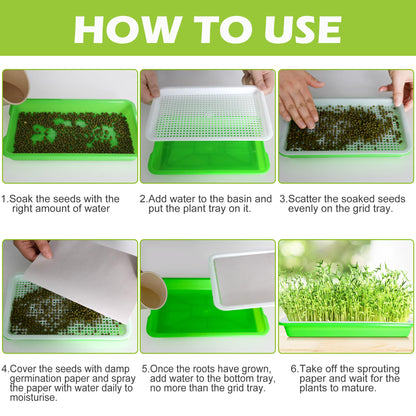 HOW TO USE

1.Soak the seeds with the right amount of water

2.Add water to the basin and put the plant tray on it.

3.Scatter the soaked seeds evenly on the grid tray.

4.Cover the seeds with damp germination paper and spray the paper with water daily to moisturise.

5.Once the roots have grown, add water to the bottom tray, no more than the grid tray.

6.Take off the sprouting paper and wait for the plants to mature.