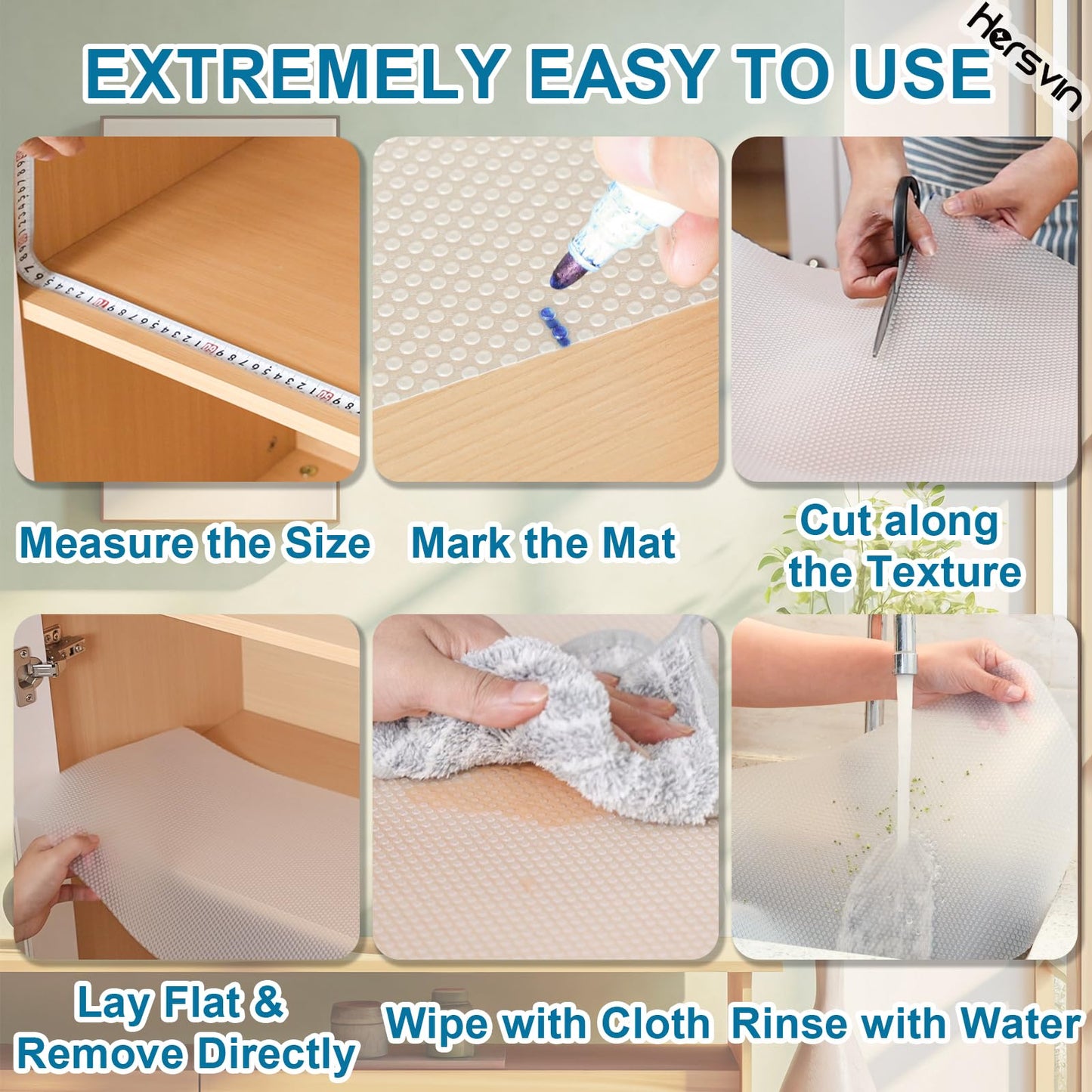 EXTREMELY EASY TO USE

Hersvin

Measure the Size

Mark the Mat

Cut along the Texture

Lay Flat & Remove Directly

Wipe with Cloth

Rinse with Water