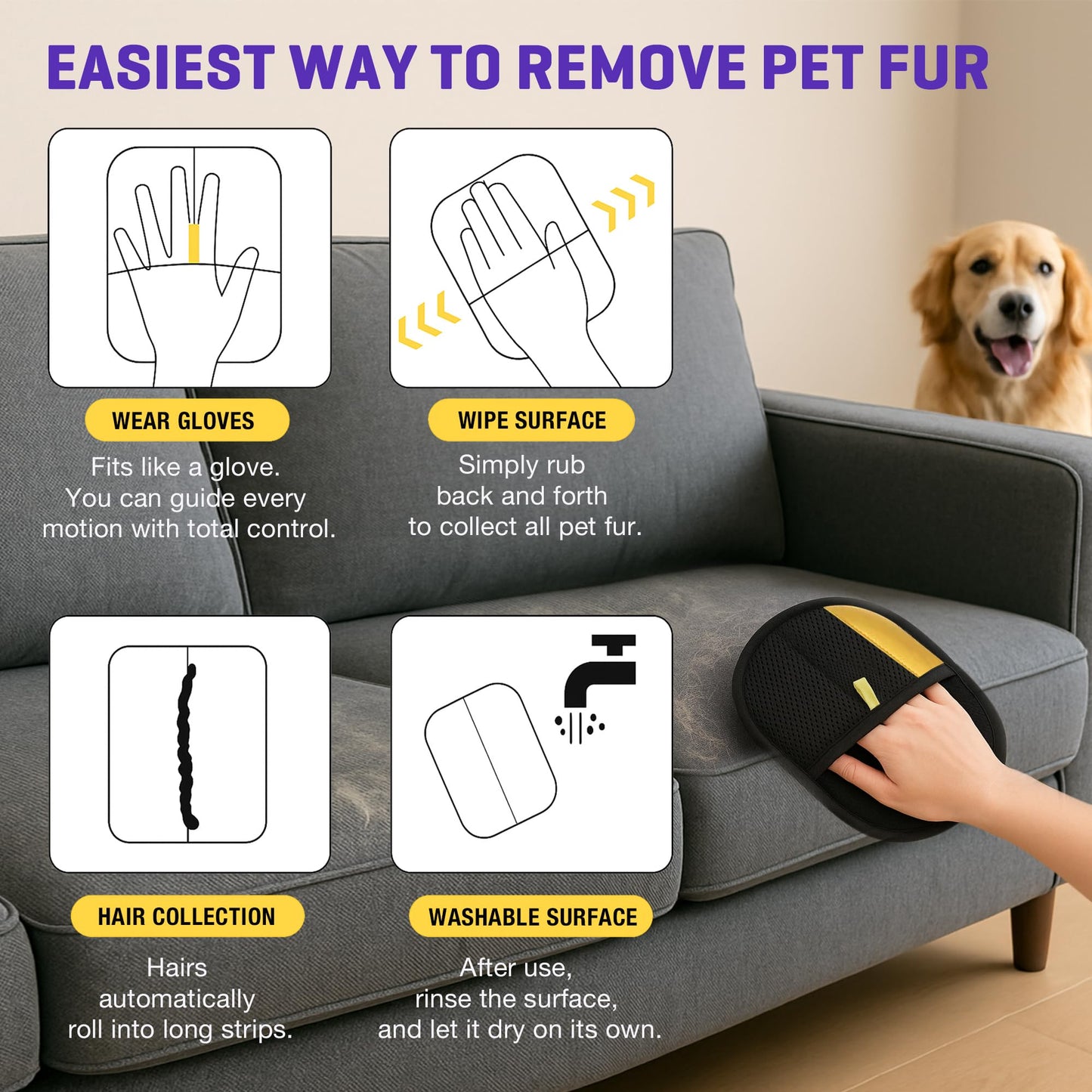 EASIEST WAY TO REMOVE PET FUR

WEAR GLOVES

Fits like a glove. You can guide every motion with total control.

WIPE SURFACE

Simply rub back and forth to collect all pet fur.

HAIR COLLECTION

Hairs automatically roll into long strips.

WASHABLE SURFACE

After use, rinse the surface, and let it dry on its own.