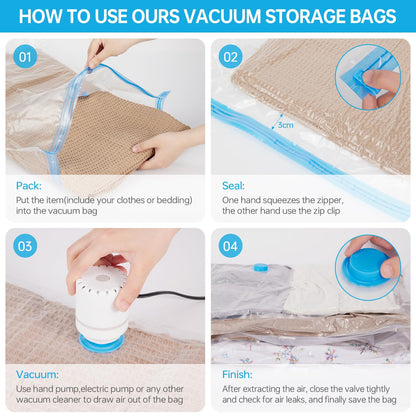 HOW TO USE OURS VACUUM STORAGE BAGS

01

Pack:
Put the item(include your clothes or bedding) into the vacuum bag

02

3cm

Seal:
One hand squeezes the zipper, the other hand use the zip clip

03

Vacuum:
Use hand pump,electric pump or any other wacuum cleaner to draw air out of the bag

04

Finish:
After extracting the air, close the valve tightly and check for air leaks, and finally save the bag