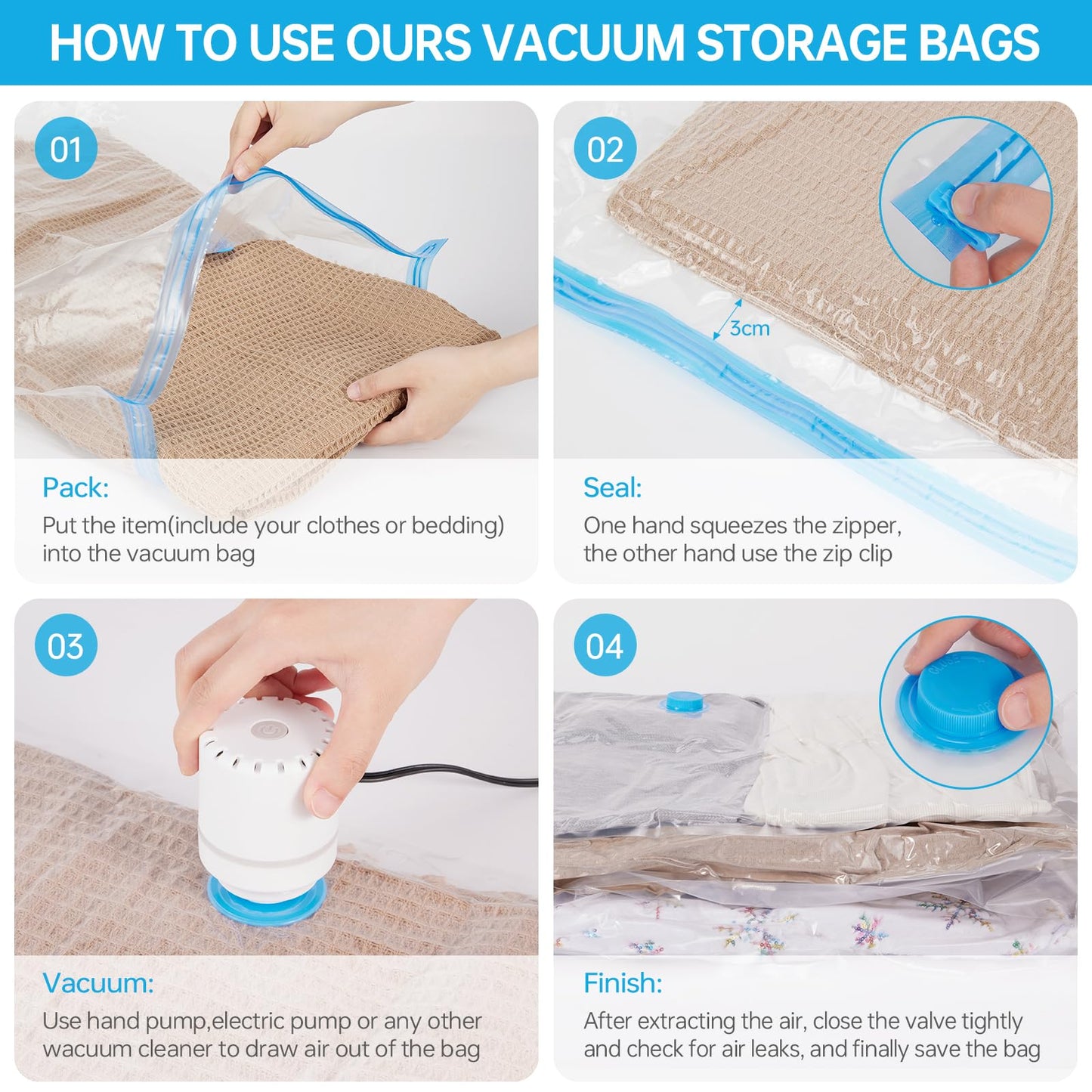 HOW TO USE OURS VACUUM STORAGE BAGS

01

Pack:
Put the item(include your clothes or bedding) into the vacuum bag

02

3cm

Seal:
One hand squeezes the zipper, the other hand use the zip clip

03

Vacuum:
Use hand pump,electric pump or any other wacuum cleaner to draw air out of the bag

04

Finish:
After extracting the air, close the valve tightly and check for air leaks, and finally save the bag