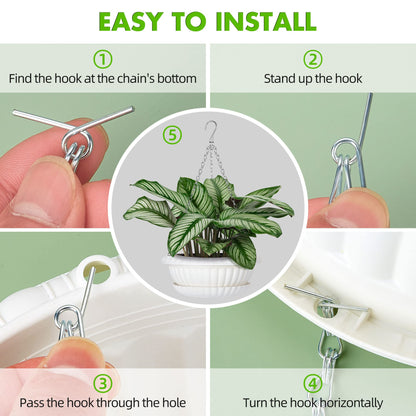 EASY TO INSTALL

①
Find the hook at the chain's bottom

②
Stand up the hook

⑤

③
Pass the hook through the hole

④
Turn the hook horizontally