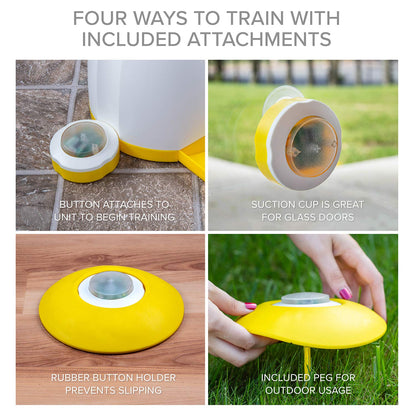 FOUR WAYS TO TRAIN WITH INCLUDED ATTACHMENTS

BUTTON ATTACHES TO UNIT TO BEGIN TRAINING

SUCTION CUP IS GREAT FOR GLASS DOORS

RUBBER BUTTON HOLDER PREVENTS SLIPPING

INCLUDED PEG FOR OUTDOOR USAGE