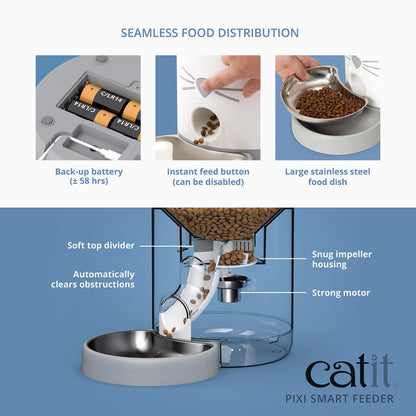 SEAMLESS FOOD DISTRIBUTION

C/LR14

C/LR14

C/LR14

C/LR14

Back-up battery
(± 58 hrs)

Instant feed button
(can be disabled)

Large stainless steel
food dish

Soft top divider

Automatically
clears obstructions

Snug impeller
housing

Strong motor

catit

PIXI SMART FEEDER