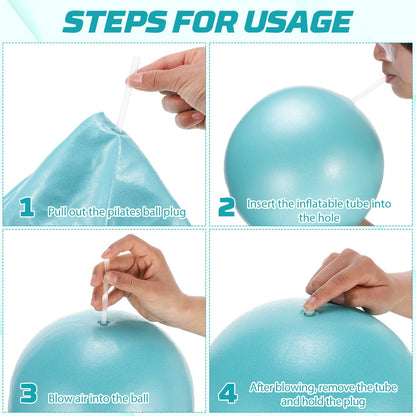 STEPS FOR USAGE

1 Pull out the pilates ball plug

2 Insert the inflatable tube into the hole

3 Blow air into the ball

4 After blowing, remove the tube and hold the plug