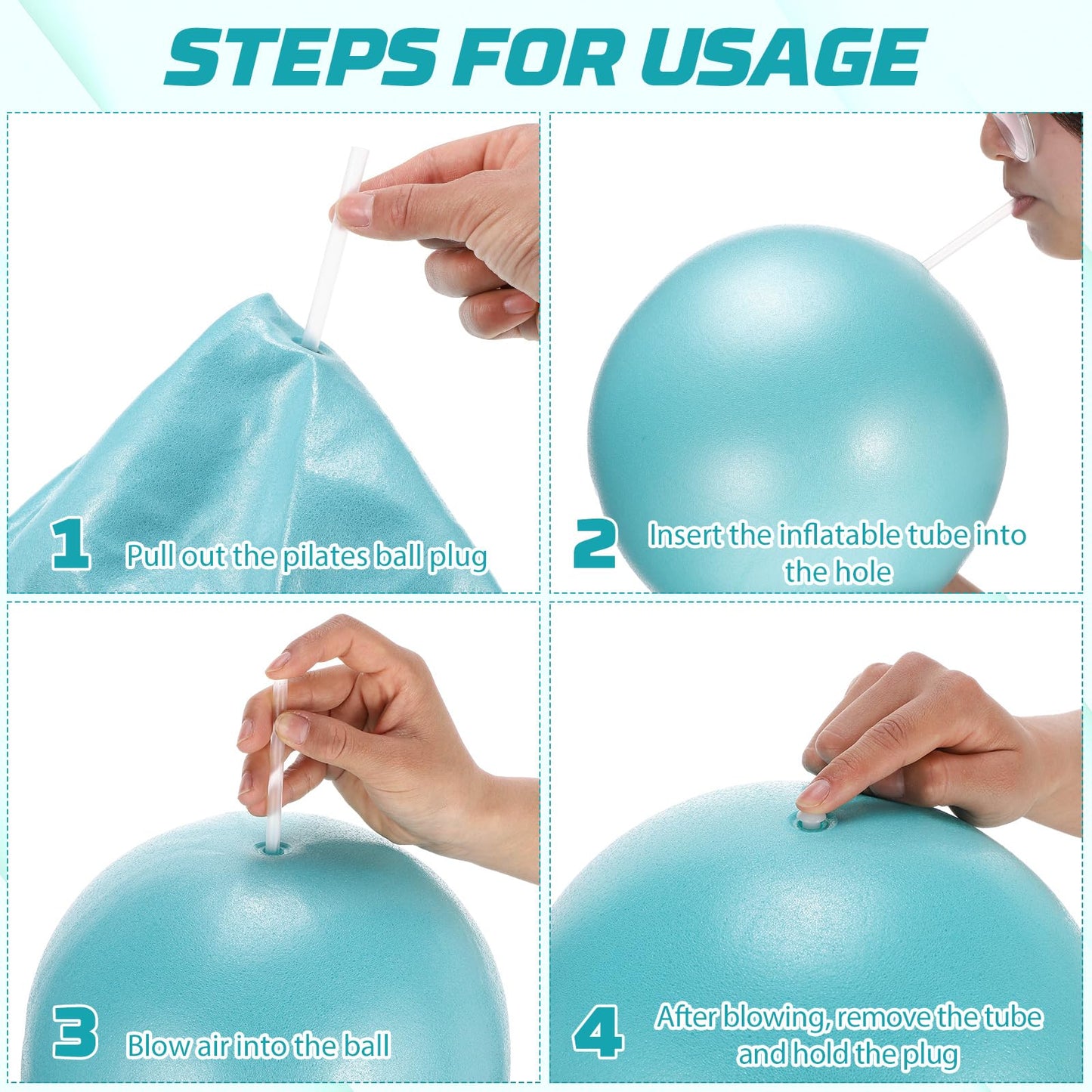 STEPS FOR USAGE

1 Pull out the pilates ball plug

2 Insert the inflatable tube into the hole

3 Blow air into the ball

4 After blowing, remove the tube and hold the plug