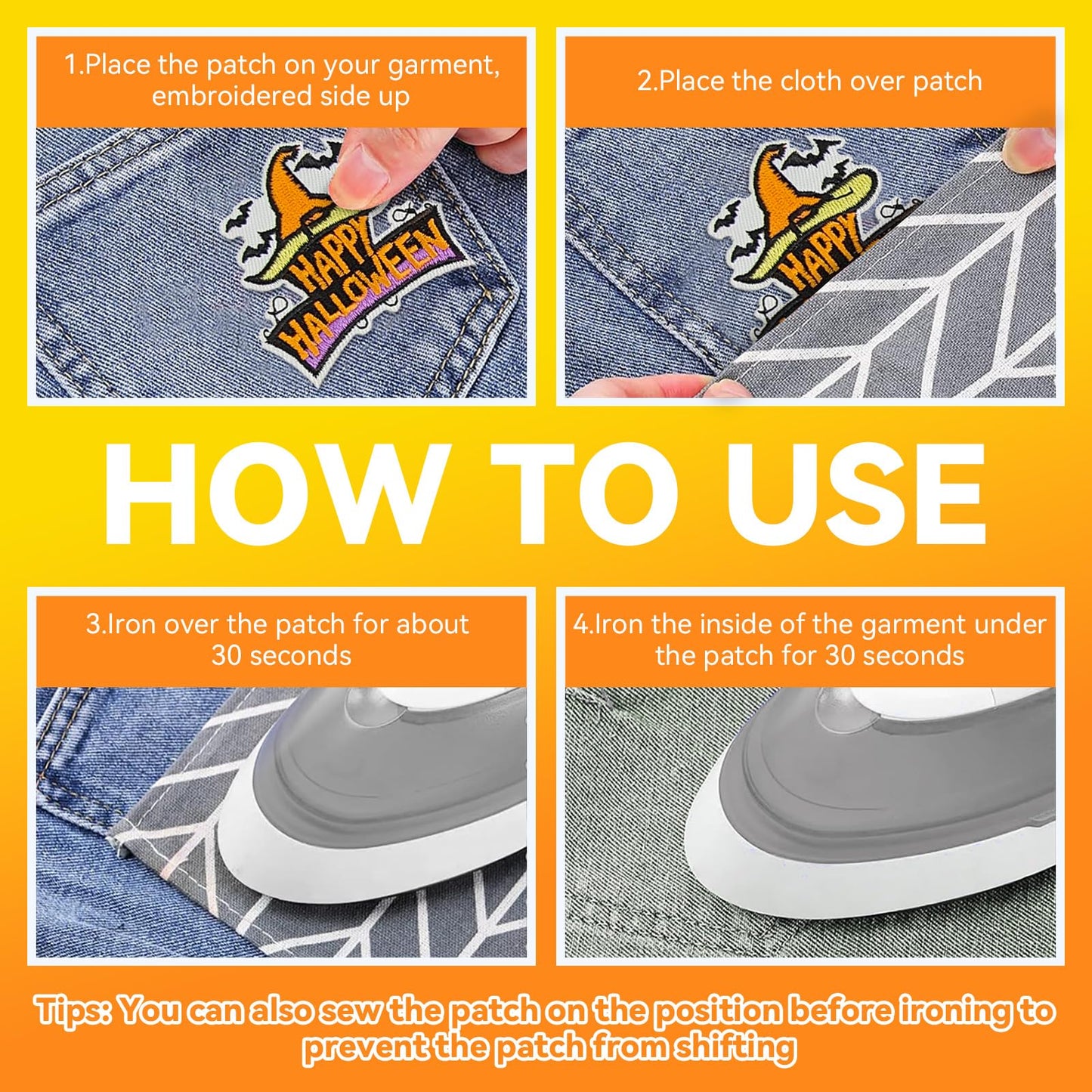 1.Place the patch on your garment, embroidered side up

HAPPY HALLOWEEN

2.Place the cloth over patch

HAPPY

HOW TO USE

3.Iron over the patch for about 30 seconds

4.Iron the inside of the garment under the patch for 30 seconds

Tips: You can also sew the patch on the position before ironing to prevent the patch from shifting