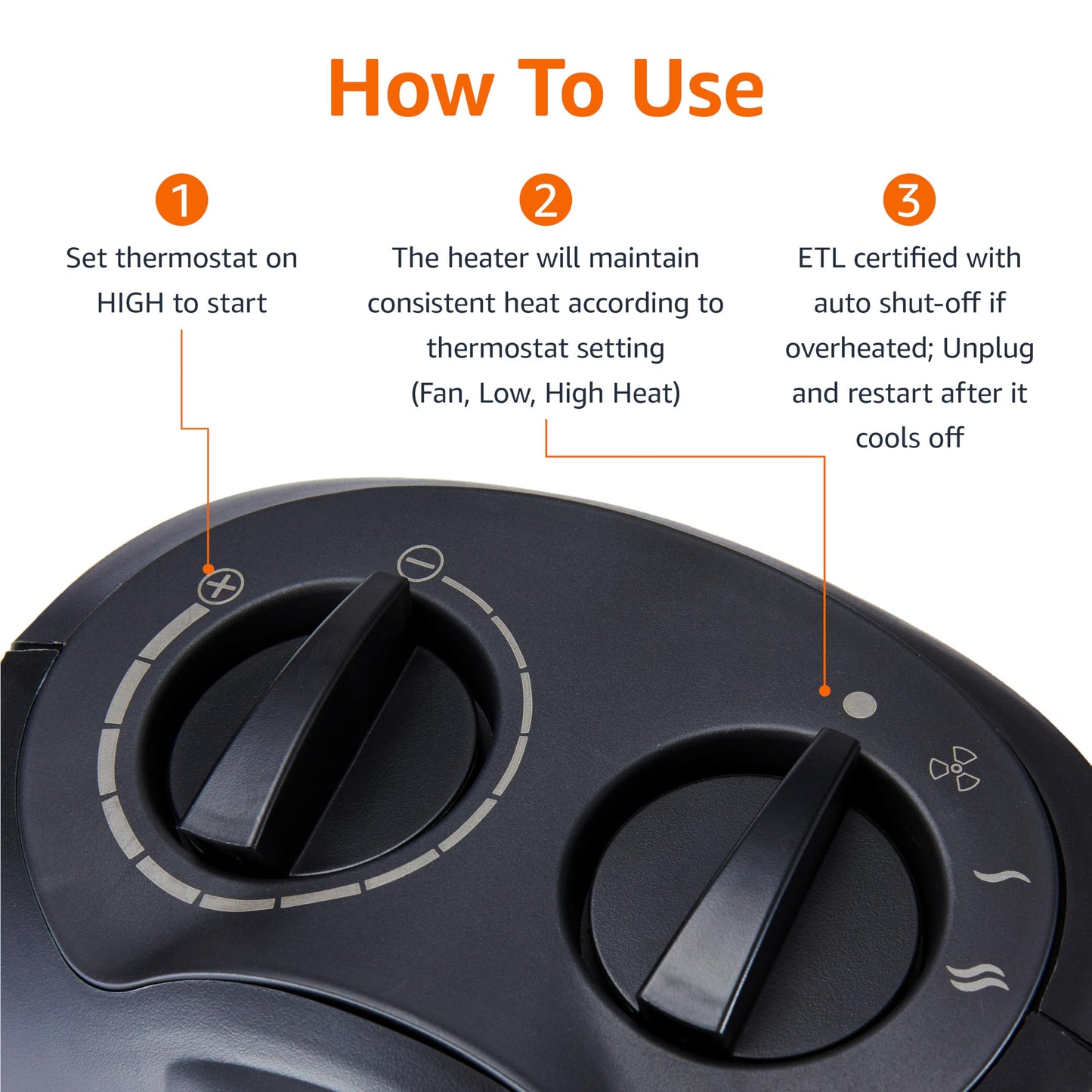 How To Use

1
Set thermostat on HIGH to start

2
The heater will maintain consistent heat according to thermostat setting (Fan, Low, High Heat)

3
ETL certified with auto shut-off if overheated; Unplug and restart after it cools off