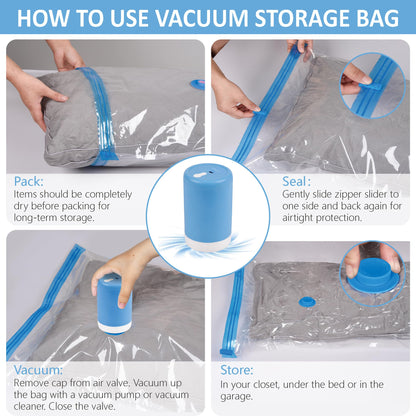 HOW TO USE VACUUM STORAGE BAG

Pack:
Items should be completely dry before packing for long-term storage.

Seal:
Gently slide zipper slider to one side and back again for airtight protection.

Vacuum:
Remove cap from air valve. Vacuum up the bag with a vacuum pump or vacuum cleaner. Close the valve.

Store:
In your closet, under the bed or in the garage.