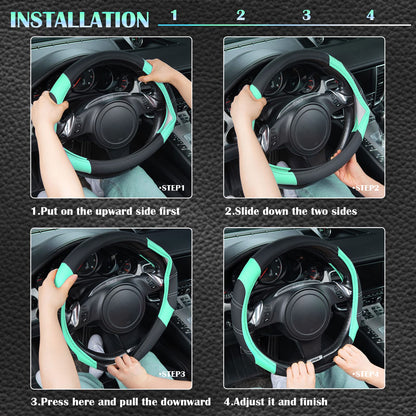 INSTALLATION 1 2 3 4

•STEP1

1.Put on the upward side first

•STEP2

2.Slide down the two sides

•STEP3

3.Press here and pull the downward

•STEP4

4.Adjust it and finish