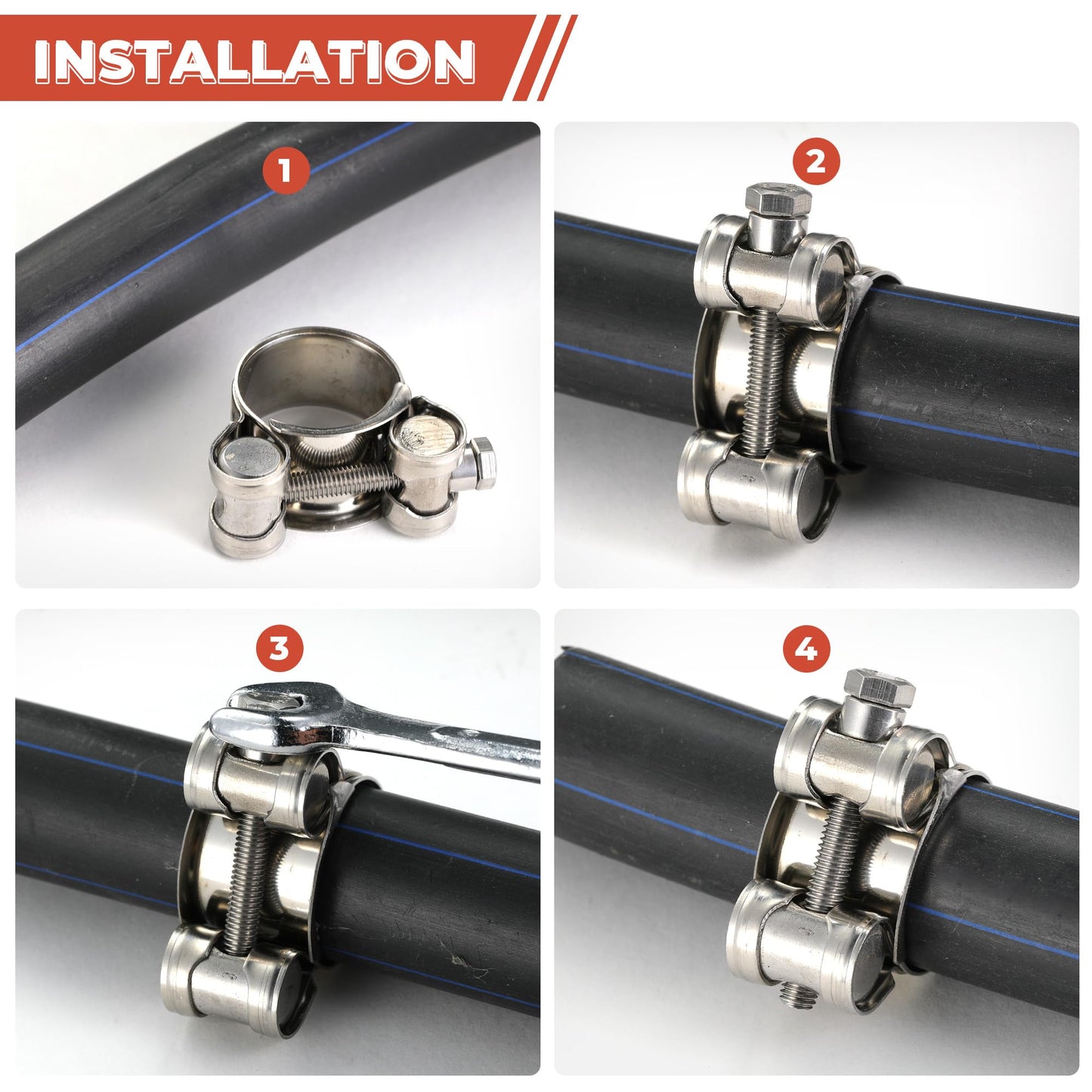 INSTALLATION

1

2

3

4