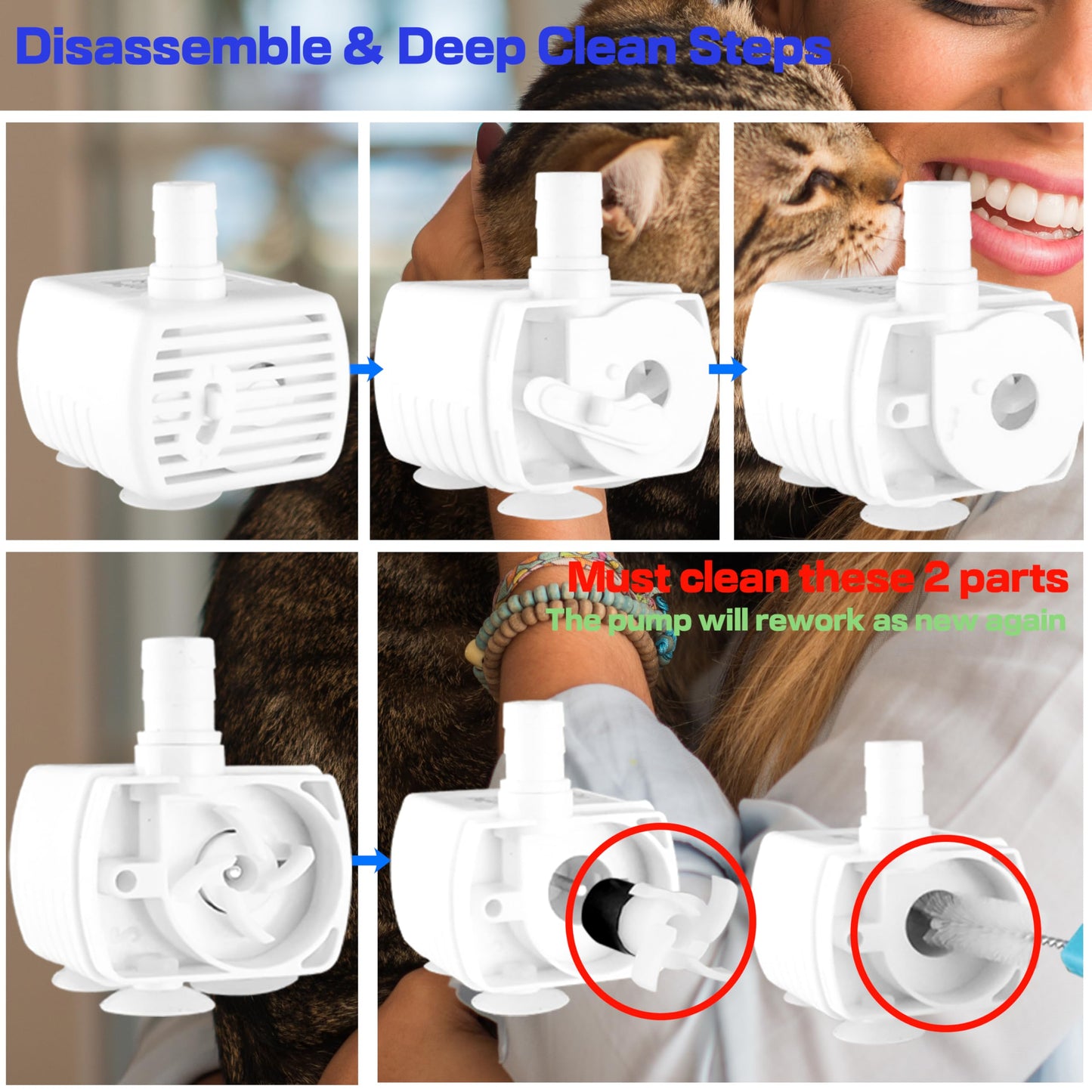 Disassemble & Deep Clean Steps

Must clean these 2 parts

The pump will rework as new again