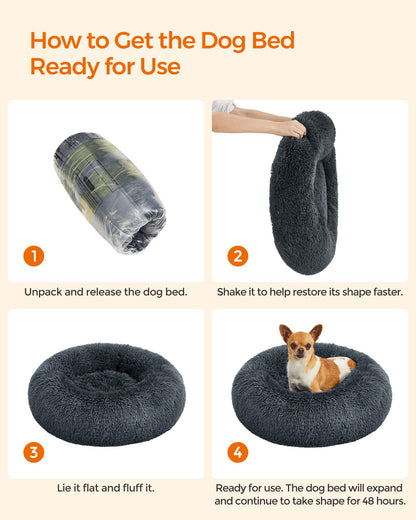 How to Get the Dog Bed Ready for Use

1

Unpack and release the dog bed.

2

Shake it to help restore its shape faster.

3

Lie it flat and fluff it.

4

Ready for use. The dog bed will expand and continue to take shape for 48 hours.