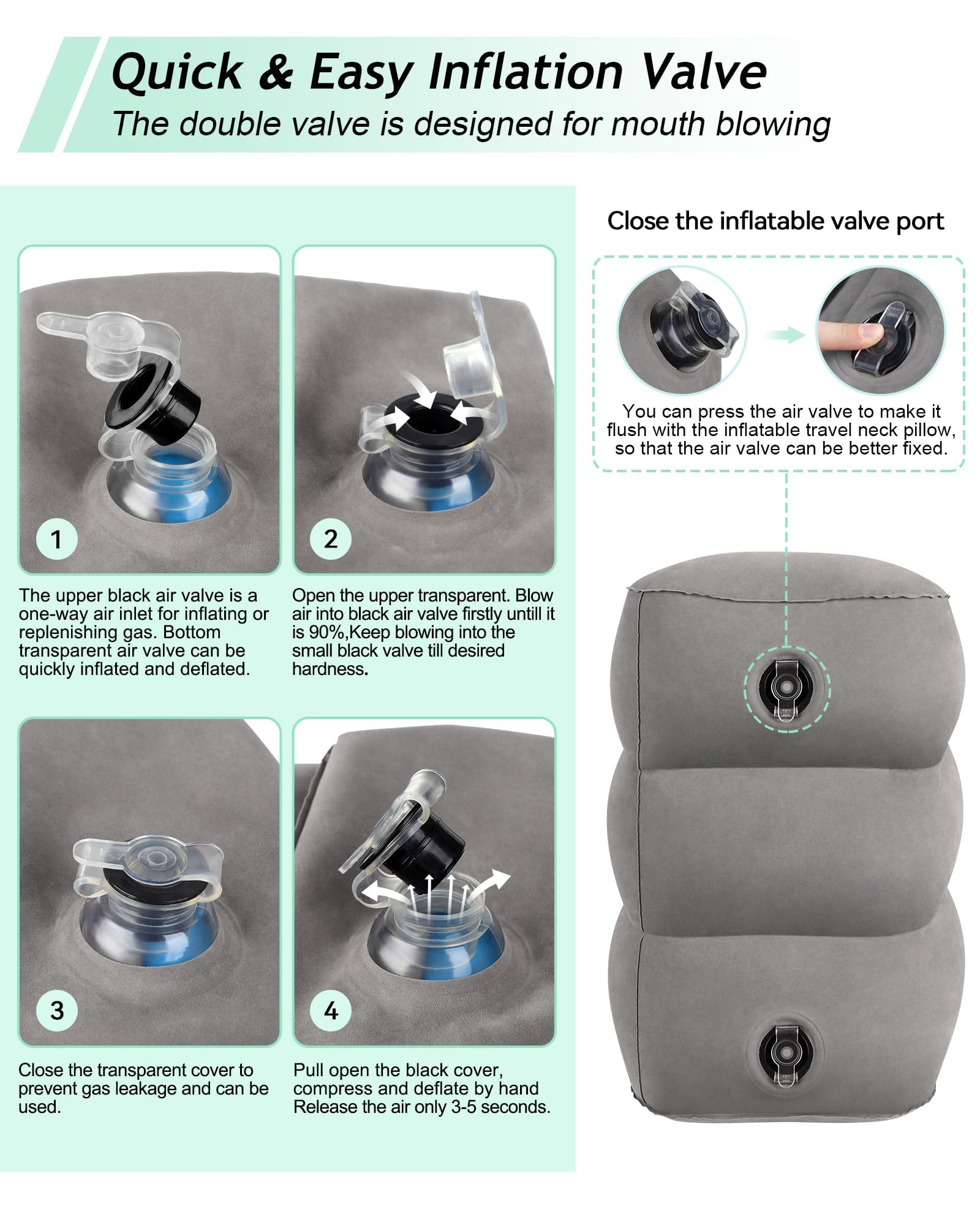 Quick & Easy Inflation Valve
The double valve is designed for mouth blowing

1

The upper black air valve is a one-way air inlet for inflating or replenishing gas. Bottom transparent air valve can be quickly inflated and deflated.

2

Open the upper transparent. Blow air into black air valve firstly untill it is 90%,Keep blowing into the small black valve till desired hardness.

3

Close the transparent cover to prevent gas leakage and can be used.

4

Pull open the black cover, compress and deflate by hand Release the air only 3-5 seconds.

Close the inflatable valve port

You can press the air valve to make it flush with the inflatable travel neck pillow, so that the air valve can be better fixed.