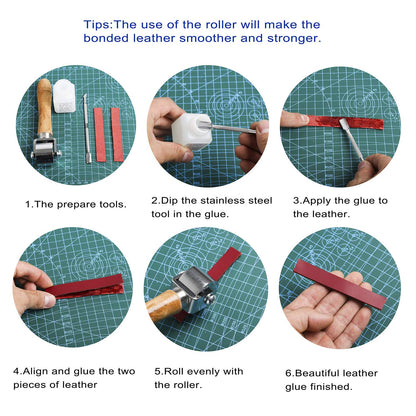 Tips:The use of the roller will make the bonded leather smoother and stronger.

1.The prepare tools.

2.Dip the stainless steel tool in the glue.

3.Apply the glue to the leather.

4.Align and glue the two pieces of leather

5.Roll evenly with the roller.

6.Beautiful leather glue finished.