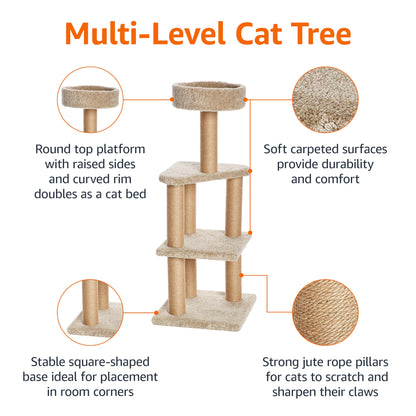 Multi-Level Cat Tree

Round top platform with raised sides and curved rim doubles as a cat bed

Soft carpeted surfaces provide durability and comfort

Stable square-shaped base ideal for placement in room corners

Strong jute rope pillars for cats to scratch and sharpen their claws