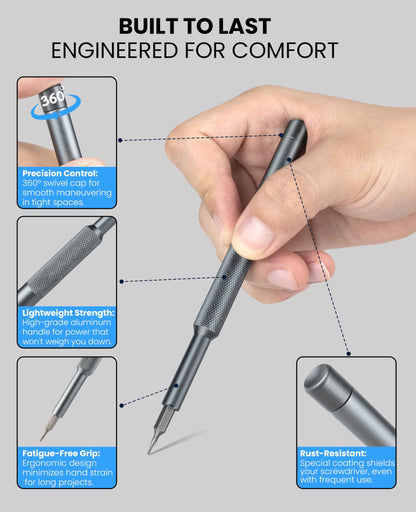 BUILT TO LAST
ENGINEERED FOR COMFORT

360°

Precision Control:
360° swivel cap for smooth maneuvering in tight spaces.

Lightweight Strength:
High-grade aluminum handle for power that won't weigh you down.

Fatigue-Free Grip:
Ergonomic design minimizes hand strain for long projects.

Rust-Resistant:
Special coating shields your screwdriver, even with frequent use.