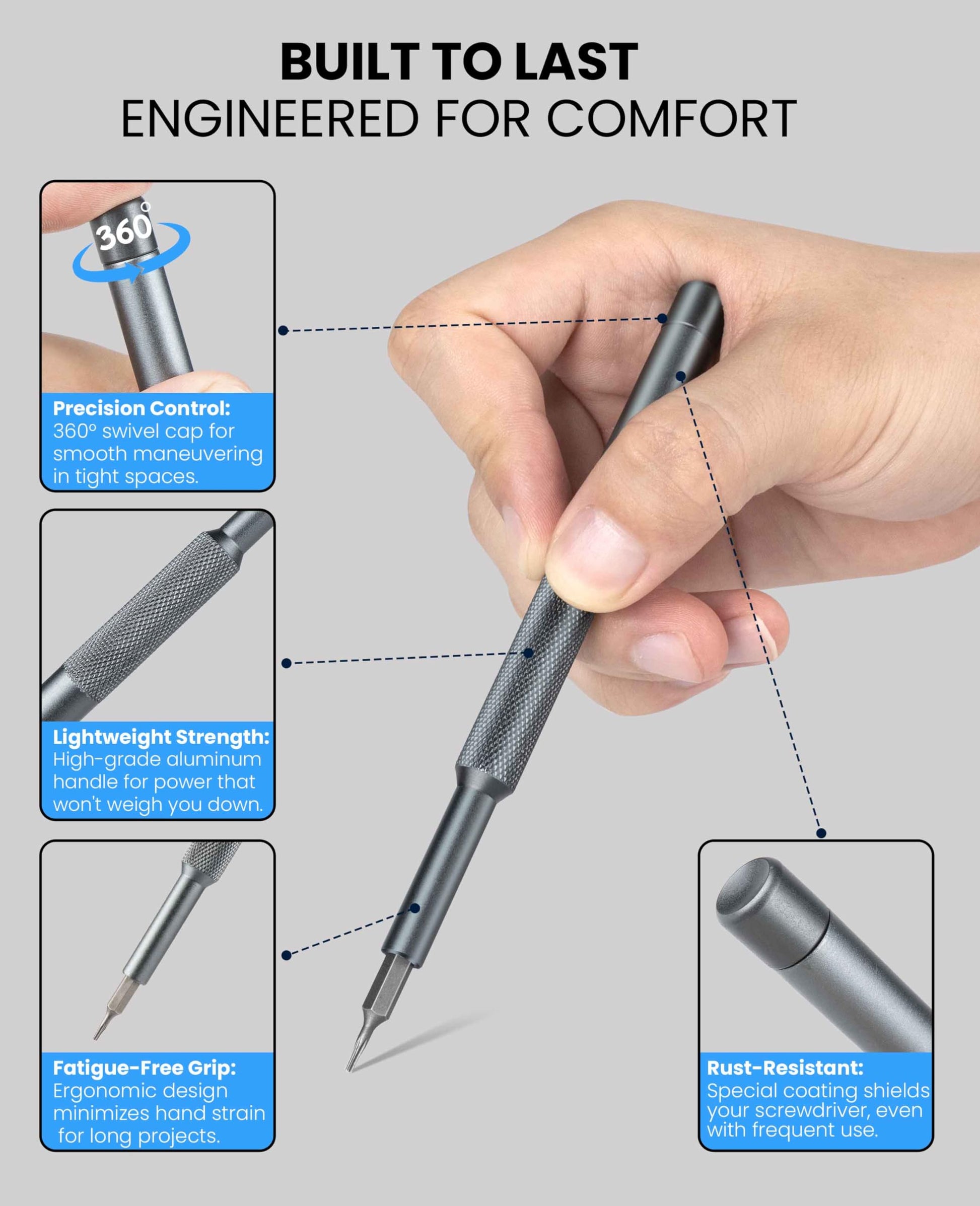 BUILT TO LAST
ENGINEERED FOR COMFORT

360°

Precision Control:
360° swivel cap for smooth maneuvering in tight spaces.

Lightweight Strength:
High-grade aluminum handle for power that won't weigh you down.

Fatigue-Free Grip:
Ergonomic design minimizes hand strain for long projects.

Rust-Resistant:
Special coating shields your screwdriver, even with frequent use.