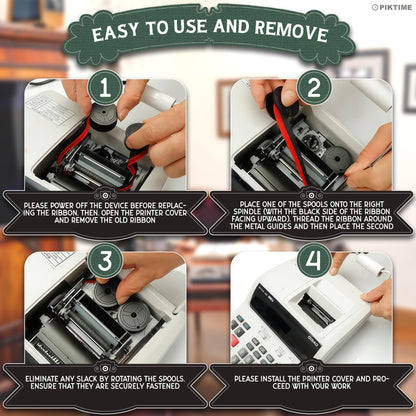 PIKTIME

EASY TO USE AND REMOVE

1

PLEASE POWER OFF THE DEVICE BEFORE REPLACING THE RIBBON. THEN, OPEN THE PRINTER COVER AND REMOVE THE OLD RIBBON

2

PLACE ONE OF THE SPOOLS ONTO THE RIGHT SPINDLE (WITH THE BLACK SIDE OF THE RIBBON FACING UPWARD). THREAD THE RIBBON AROUND THE METAL GUIDES AND THEN PLACE THE SECOND

3

ELIMINATE ANY SLACK BY ROTATING THE SPOOLS. ENSURE THAT THEY ARE SECURELY FASTENED

4

PLEASE INSTALL THE PRINTER COVER AND PROCEED WITH YOUR WORK