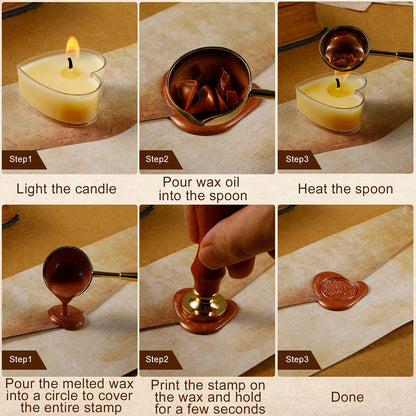 Step1
Light the candle

Step2
Pour wax oil into the spoon

Step3
Heat the spoon

Step1
Pour the melted wax into a circle to cover the entire stamp

Step2
Print the stamp on the wax and hold for a few seconds

Step3
Done