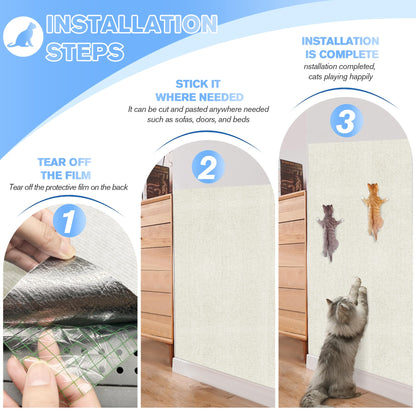 INSTALLATION STEPS

TEAR OFF THE FILM
Tear off the protective film on the back

1

STICK IT WHERE NEEDED
It can be cut and pasted anywhere needed such as sofas, doors, and beds

2

INSTALLATION IS COMPLETE
nstallation completed, cats playing happily

3