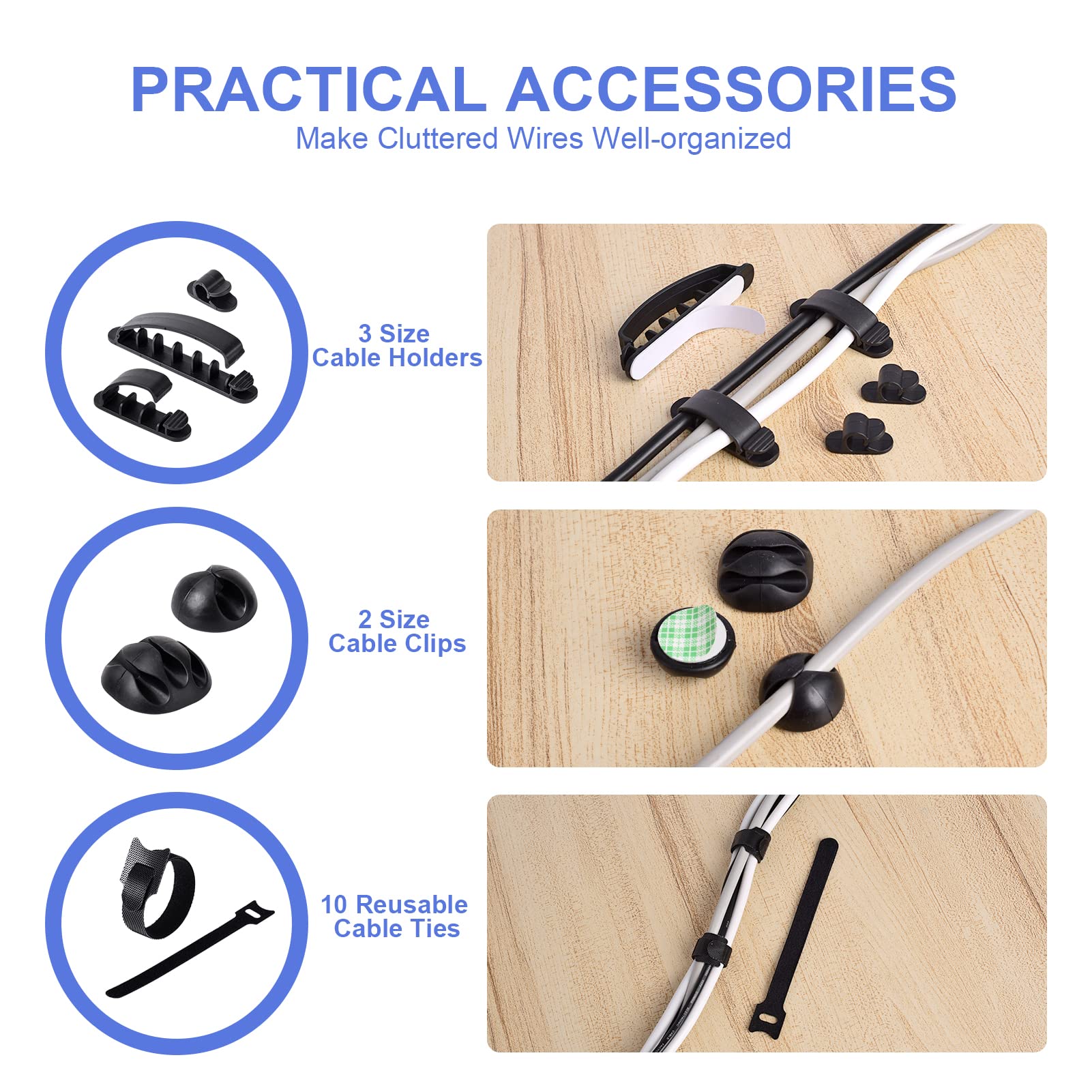 PRACTICAL ACCESSORIES
Make Cluttered Wires Well-organized

3 Size
Cable Holders

2 Size
Cable Clips

10 Reusable
Cable Ties