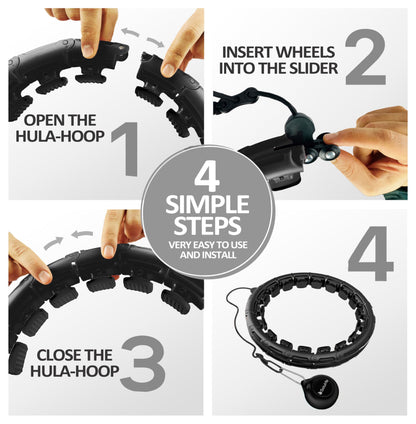 OPEN THE HULA-HOOP 1

INSERT WHEELS INTO THE SLIDER 2

4 SIMPLE STEPS
VERY EASY TO USE AND INSTALL

CLOSE THE HULA-HOOP 3

4