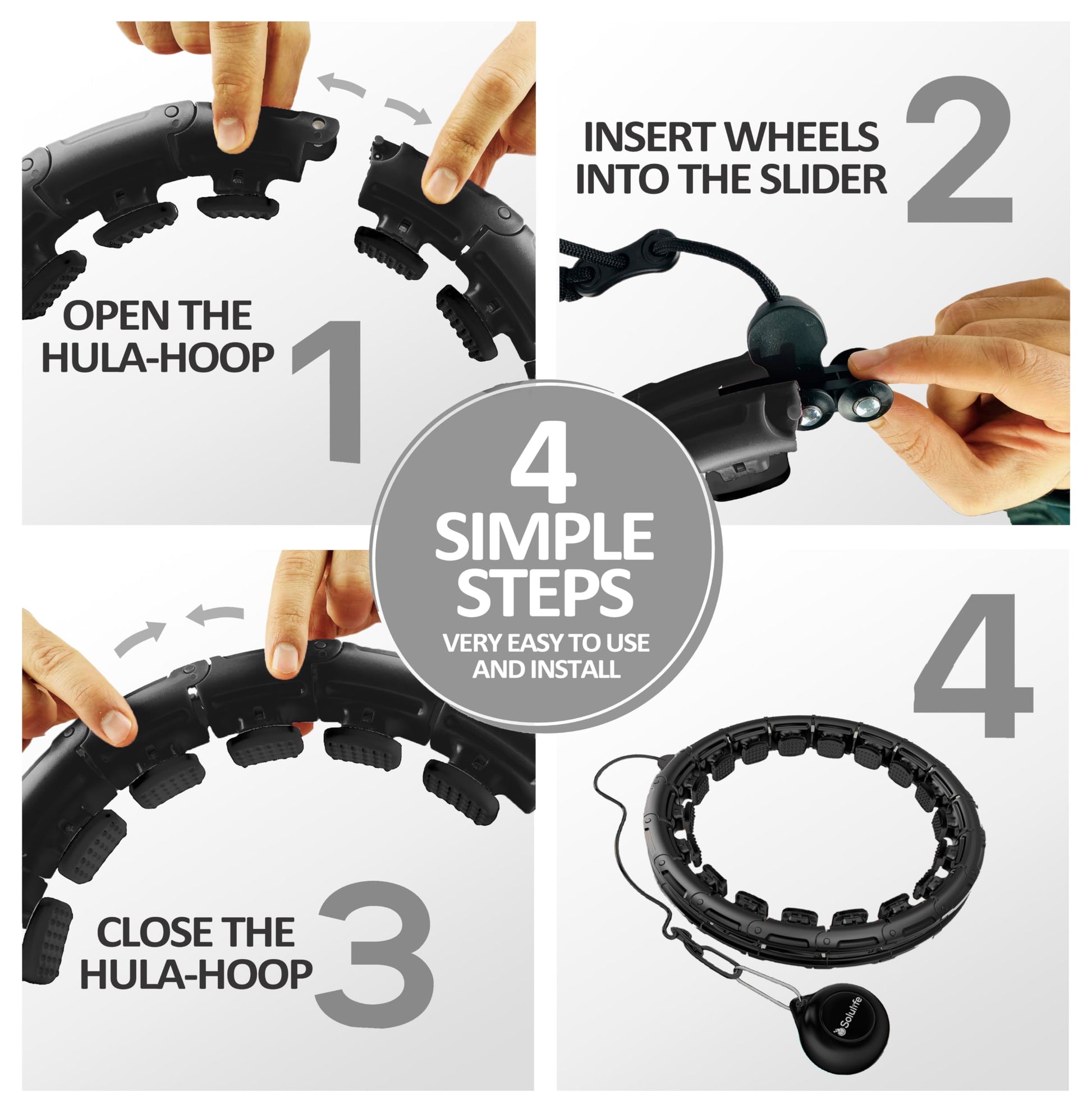 OPEN THE HULA-HOOP 1

INSERT WHEELS INTO THE SLIDER 2

4 SIMPLE STEPS
VERY EASY TO USE AND INSTALL

CLOSE THE HULA-HOOP 3

4

Solulife