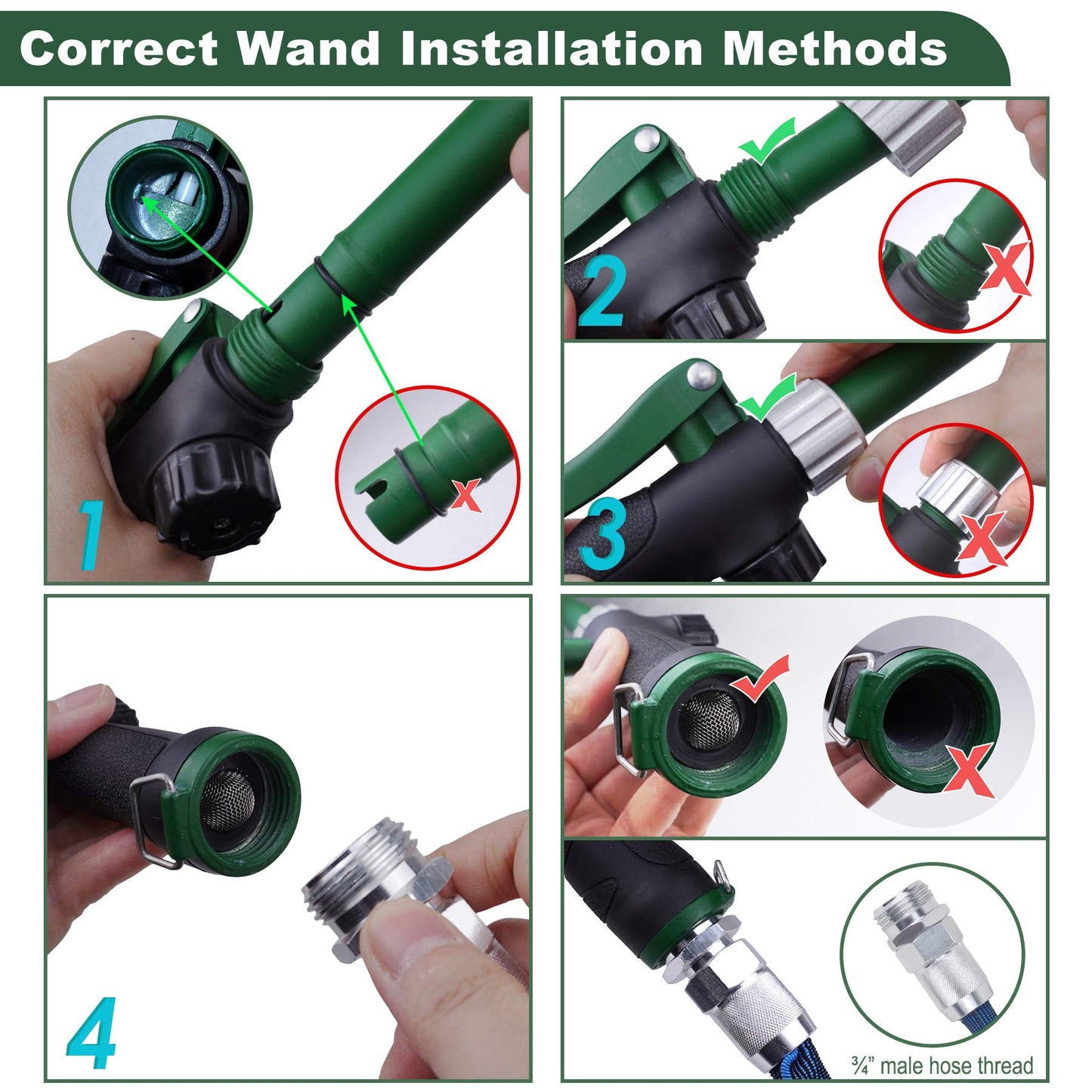 Correct Wand Installation Methods

1

2

3

4

¾" male hose thread