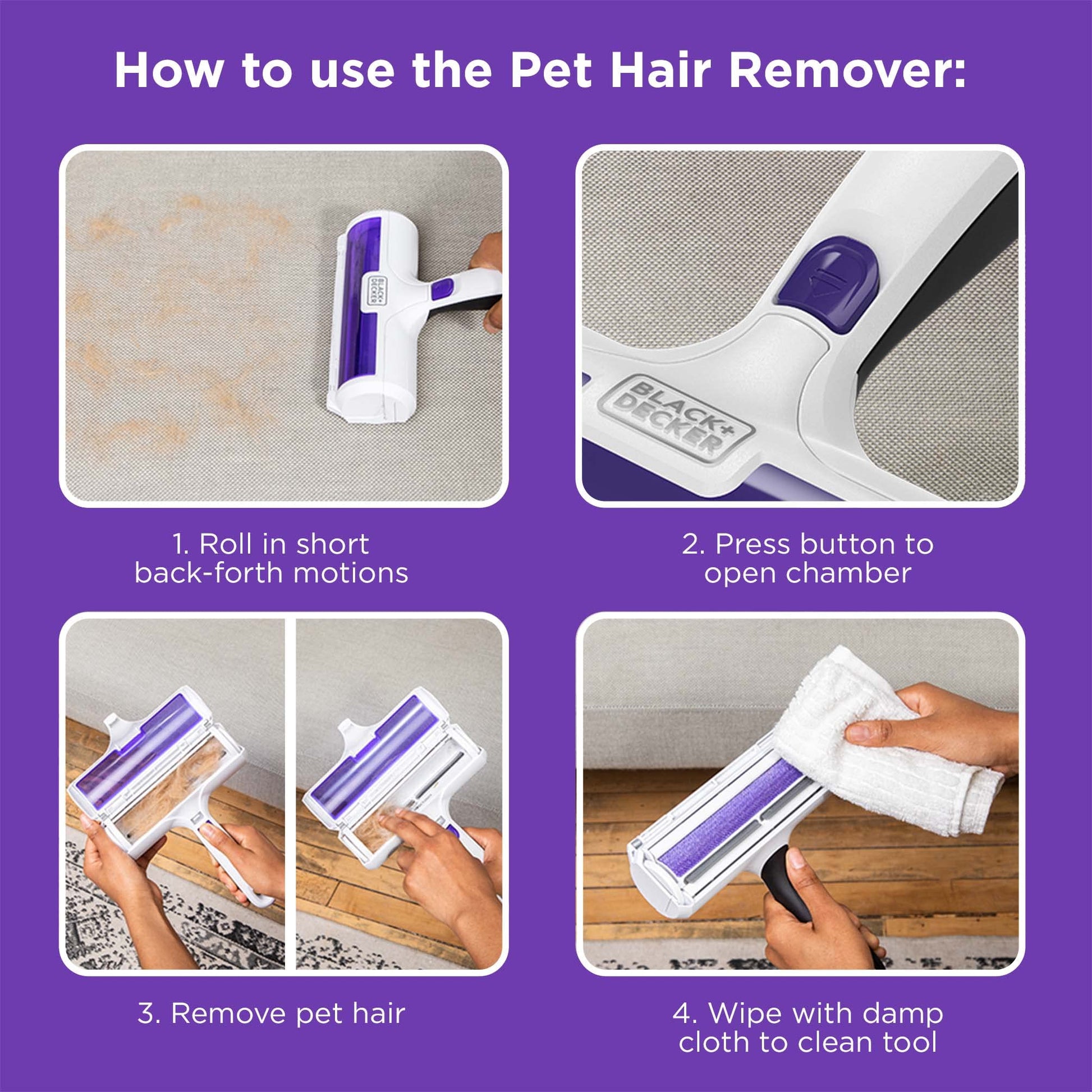 How to use the Pet Hair Remover:

BLACK+DECKER

BLACK+DECKER

1. Roll in short back-forth motions

2. Press button to open chamber

3. Remove pet hair

4. Wipe with damp cloth to clean tool