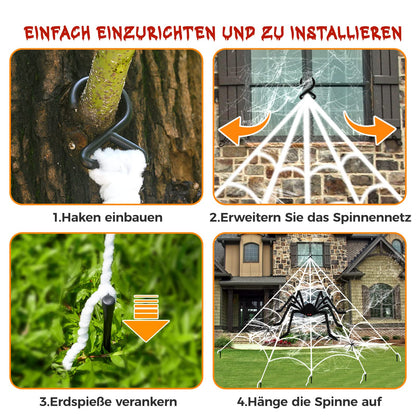 EINFACH EINZURICHTEN UND ZU INSTALLIEREN

1.Haken einbauen

2.Erweitern Sie das Spinnennetz

3.Erdspieße verankern

4.Hänge die Spinne auf