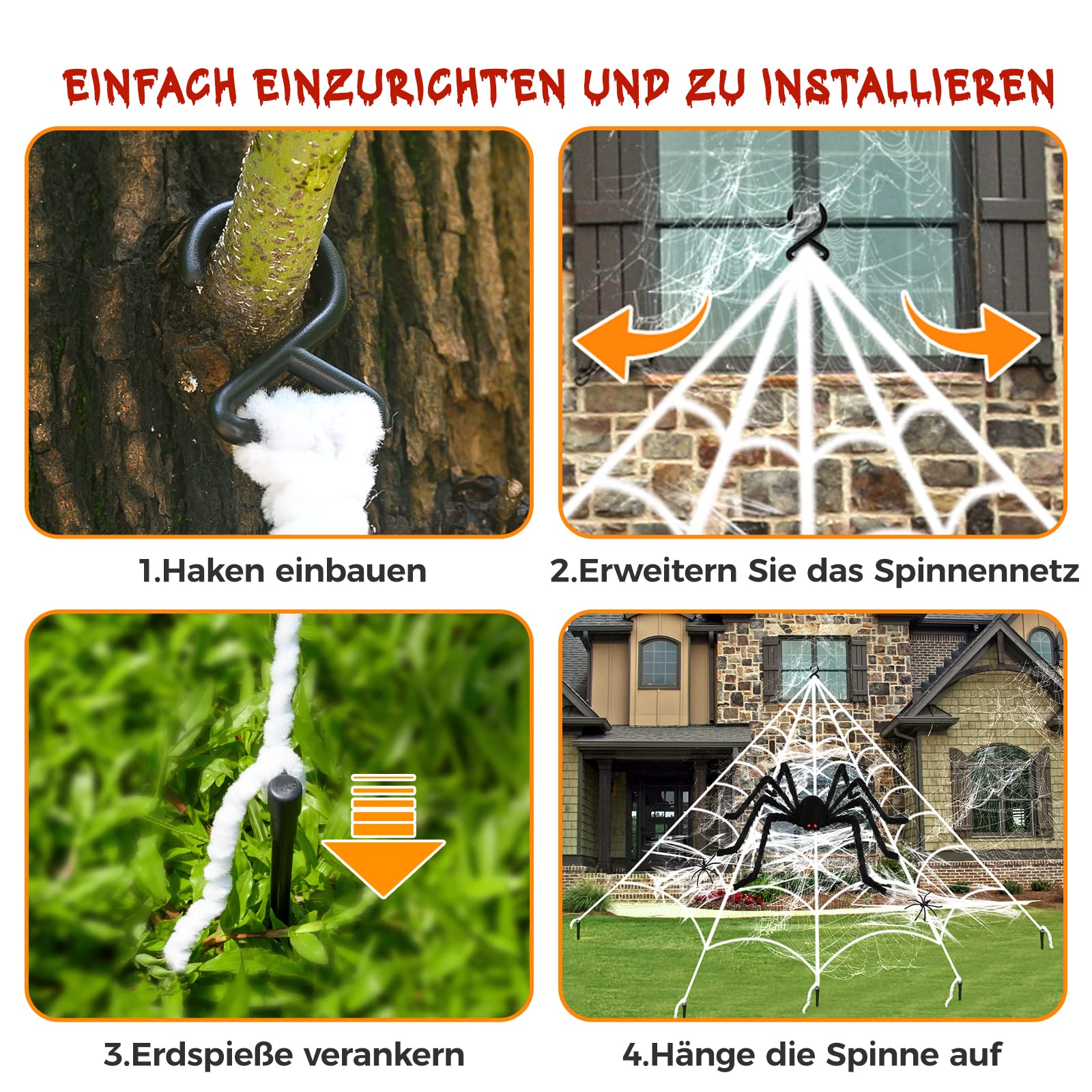 EINFACH EINZURICHTEN UND ZU INSTALLIEREN

1.Haken einbauen

2.Erweitern Sie das Spinnennetz

3.Erdspieße verankern

4.Hänge die Spinne auf