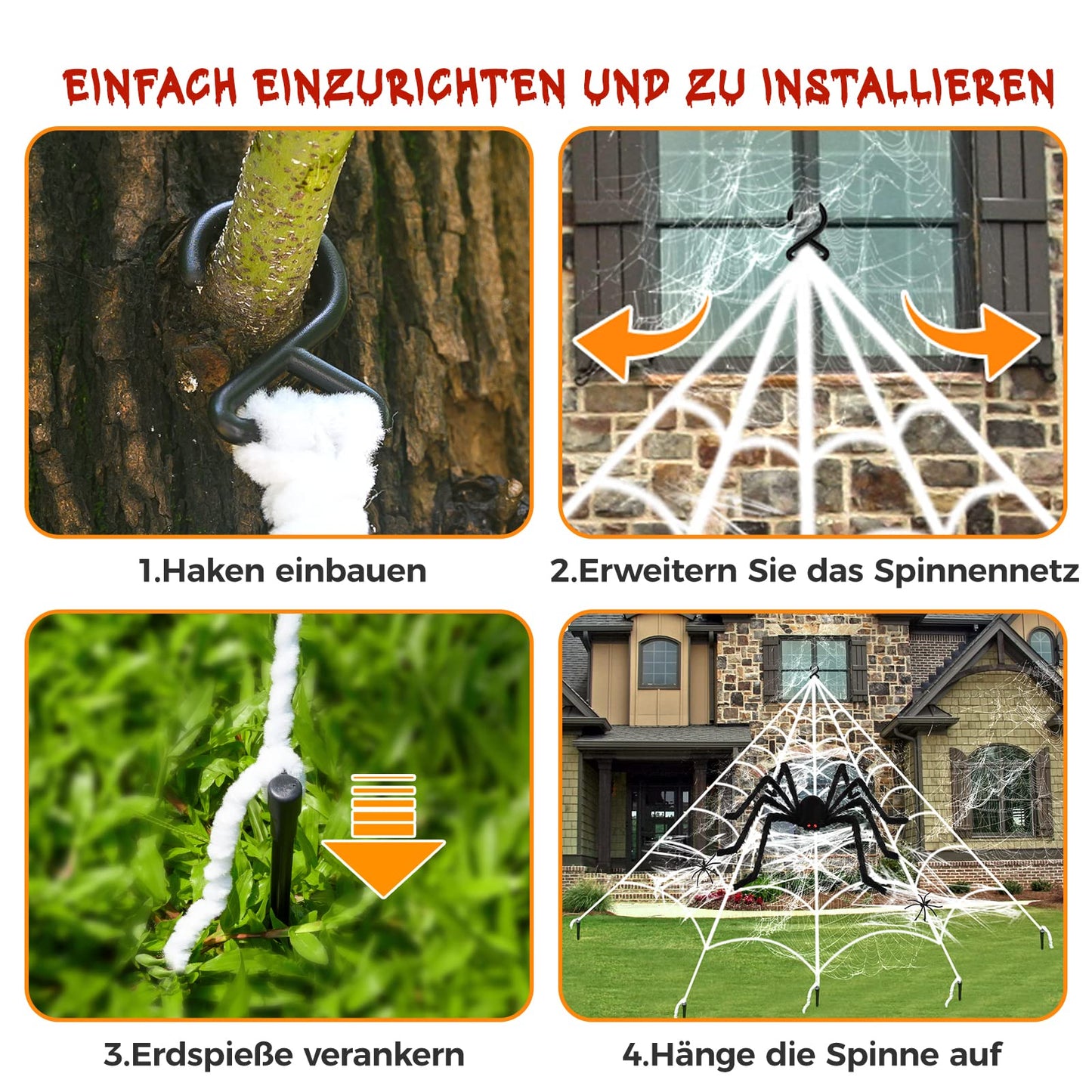 EINFACH EINZURICHTEN UND ZU INSTALLIEREN

1.Haken einbauen

2.Erweitern Sie das Spinnennetz

3.Erdspieße verankern

4.Hänge die Spinne auf