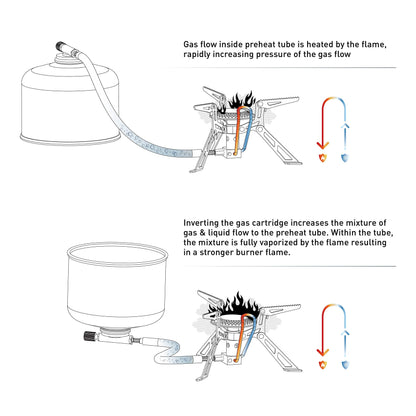 Gas flow inside preheat tube is heated by the flame, rapidly increasing pressure of the gas flow

Inverting the gas cartridge increases the mixture of gas & liquid flow to the preheat tube. Within the tube, the mixture is fully vaporized by the flame resulting in a stronger burner flame.