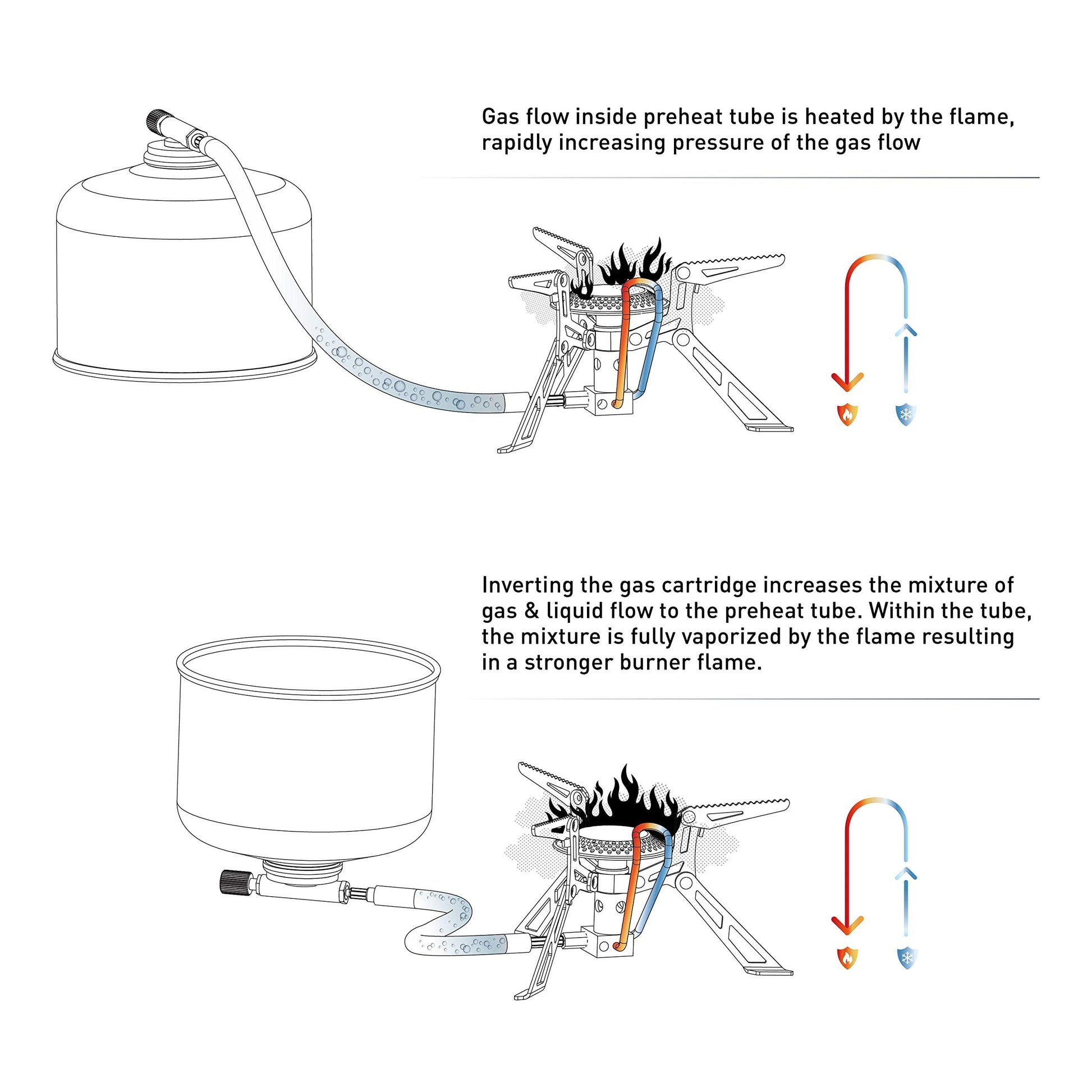 Gas flow inside preheat tube is heated by the flame, rapidly increasing pressure of the gas flow

Inverting the gas cartridge increases the mixture of gas & liquid flow to the preheat tube. Within the tube, the mixture is fully vaporized by the flame resulting in a stronger burner flame.