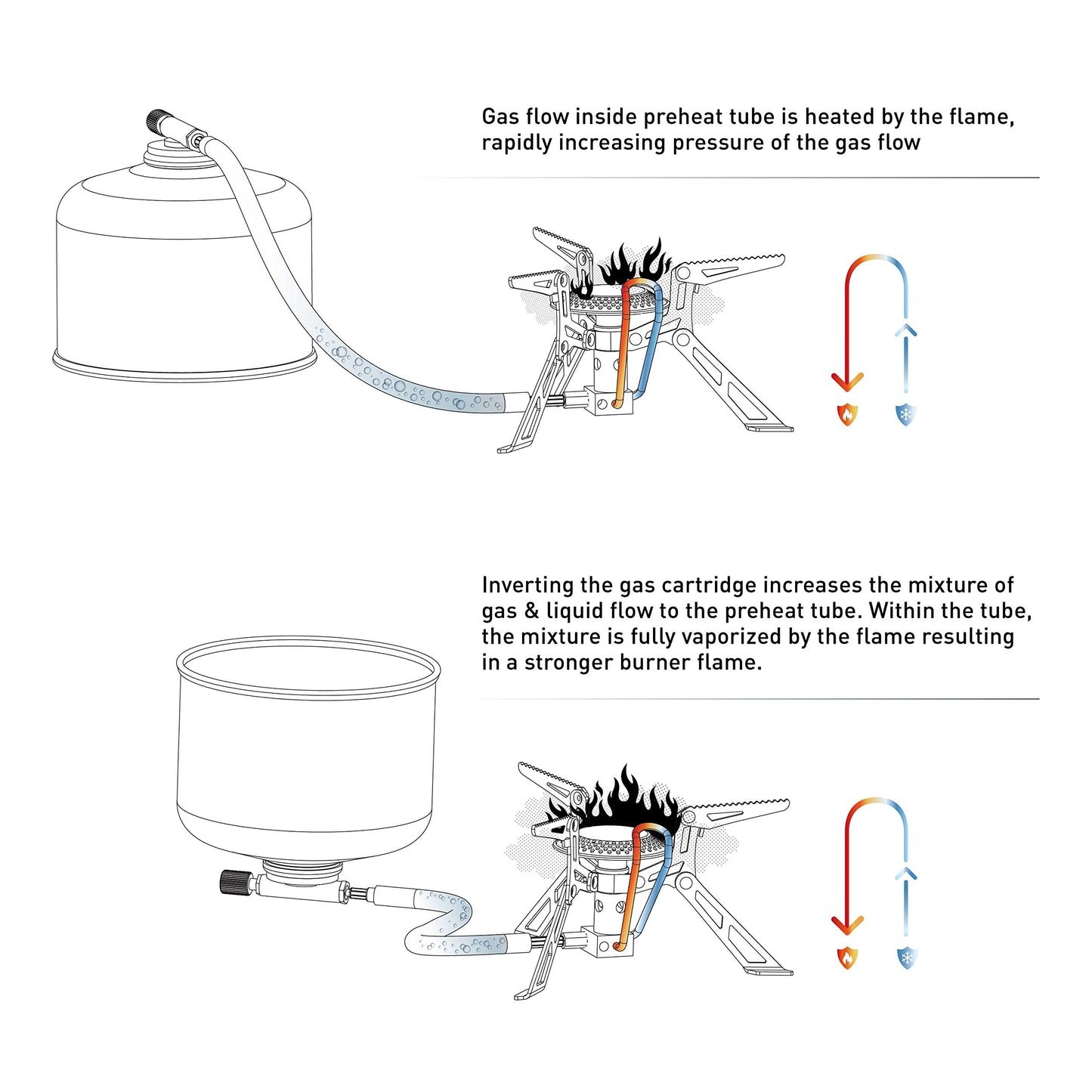 Gas flow inside preheat tube is heated by the flame, rapidly increasing pressure of the gas flow

Inverting the gas cartridge increases the mixture of gas & liquid flow to the preheat tube. Within the tube, the mixture is fully vaporized by the flame resulting in a stronger burner flame.