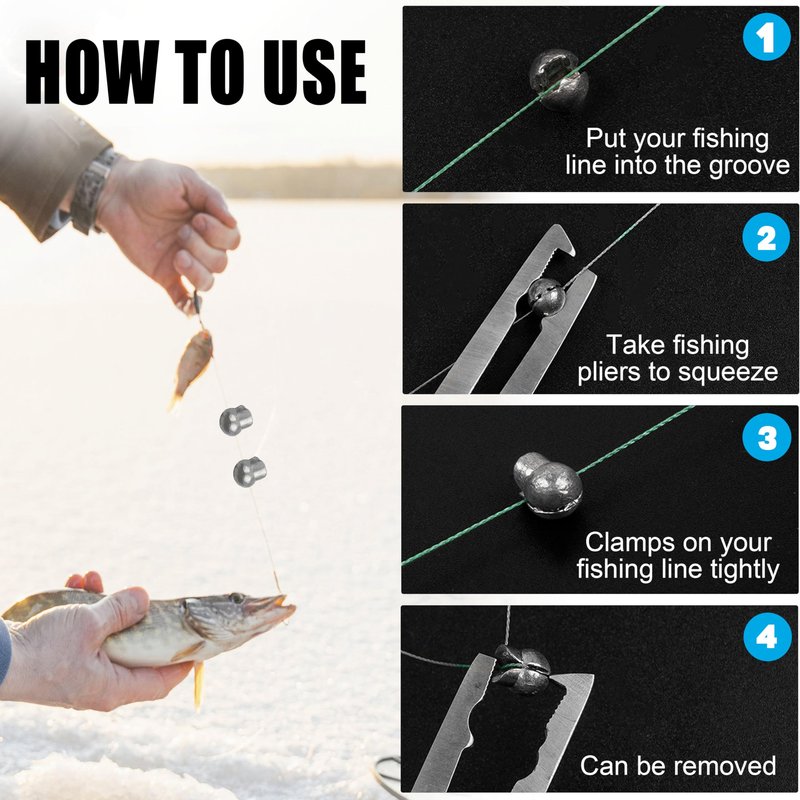 HOW TO USE

1
Put your fishing line into the groove

2
Take fishing pliers to squeeze

3
Clamps on your fishing line tightly

4
Can be removed