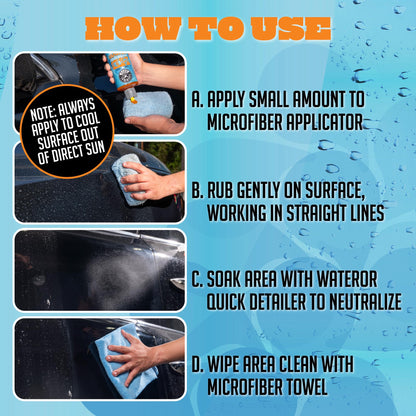 HOW TO USE

NOTE: ALWAYS APPLY TO COOL SURFACE OUT OF DIRECT SUN

A. APPLY SMALL AMOUNT TO MICROFIBER APPLICATOR

B. RUB GENTLY ON SURFACE, WORKING IN STRAIGHT LINES

C. SOAK AREA WITH WATEROR QUICK DETAILER TO NEUTRALIZE

D. WIPE AREA CLEAN WITH MICROFIBER TOWEL