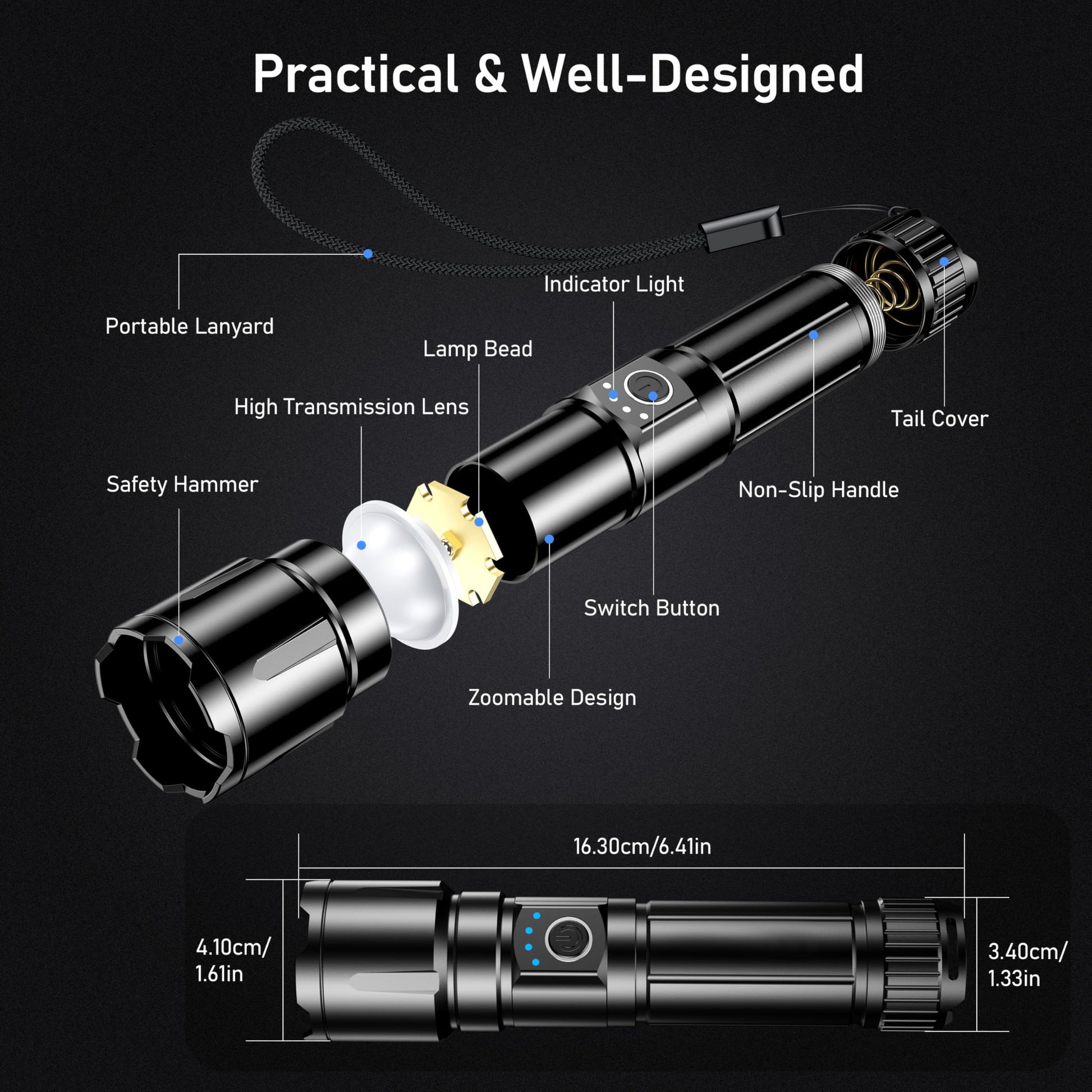 Practical & Well-Designed

Indicator Light

Portable Lanyard

Lamp Bead

High Transmission Lens

Tail Cover

Safety Hammer

Non-Slip Handle

Switch Button

Zoomable Design

16.30cm/6.41in

4.10cm/ 1.61in

3.40cm/ 1.33in